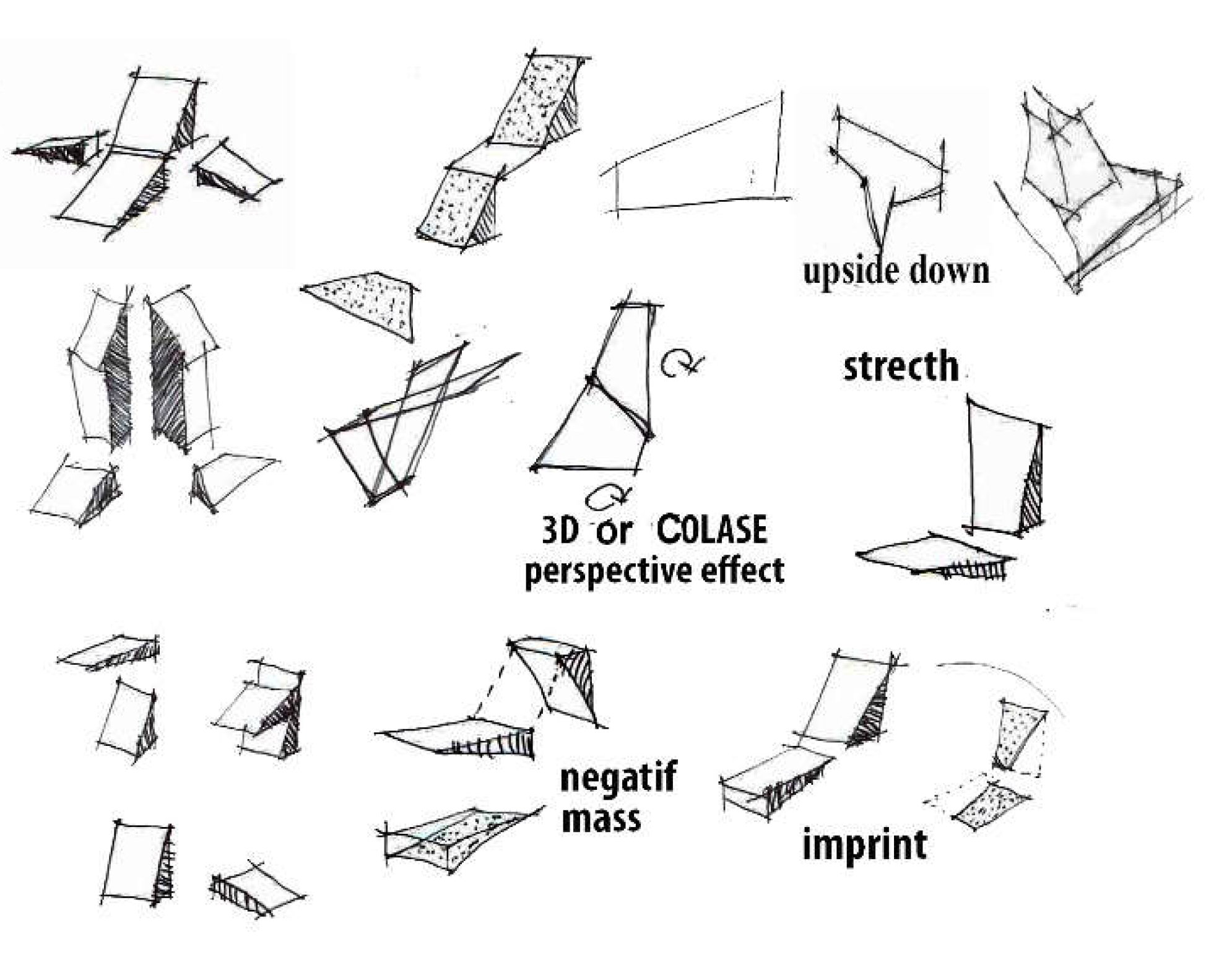 upside down

strecth

3D or COLASE
perspective effect

negatif
mass

imprint