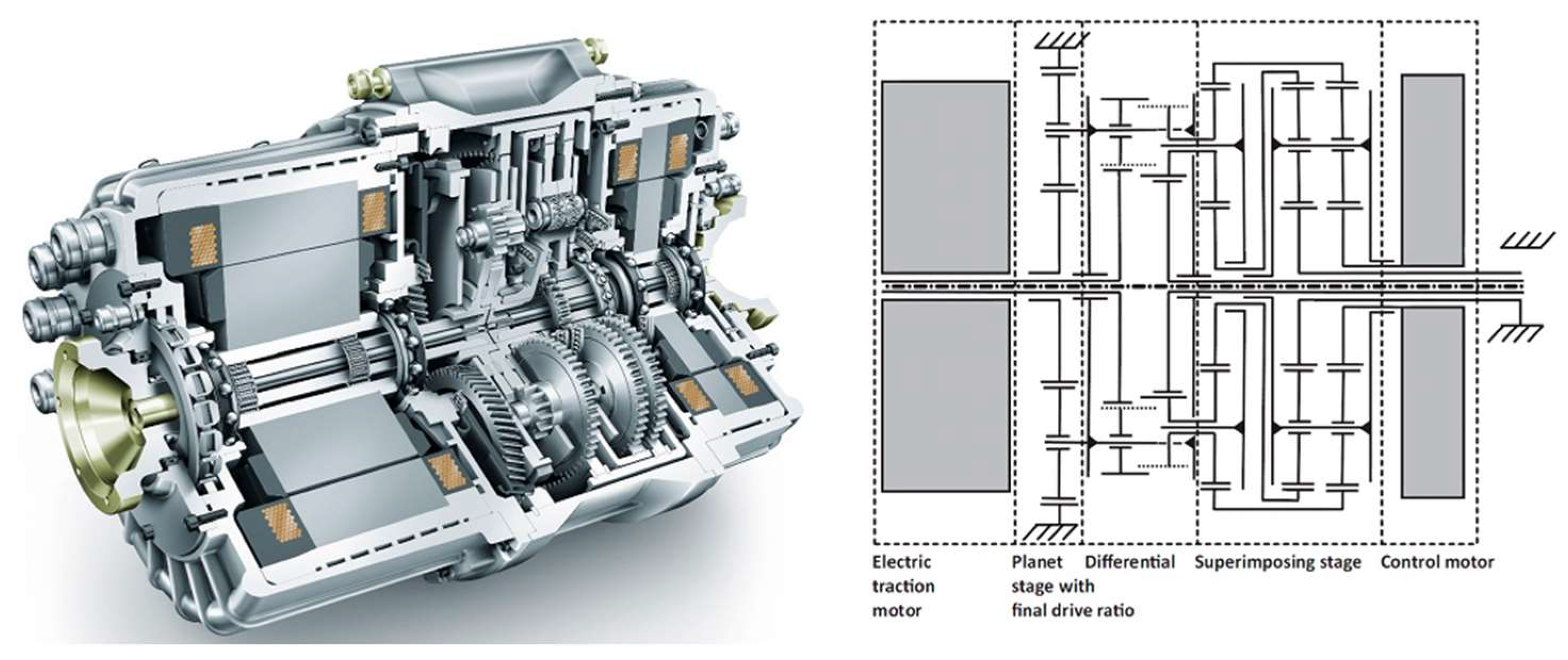 Electric traction motor

Planet stage with final drive ratio

Differential

Superimposing stage

Control motor