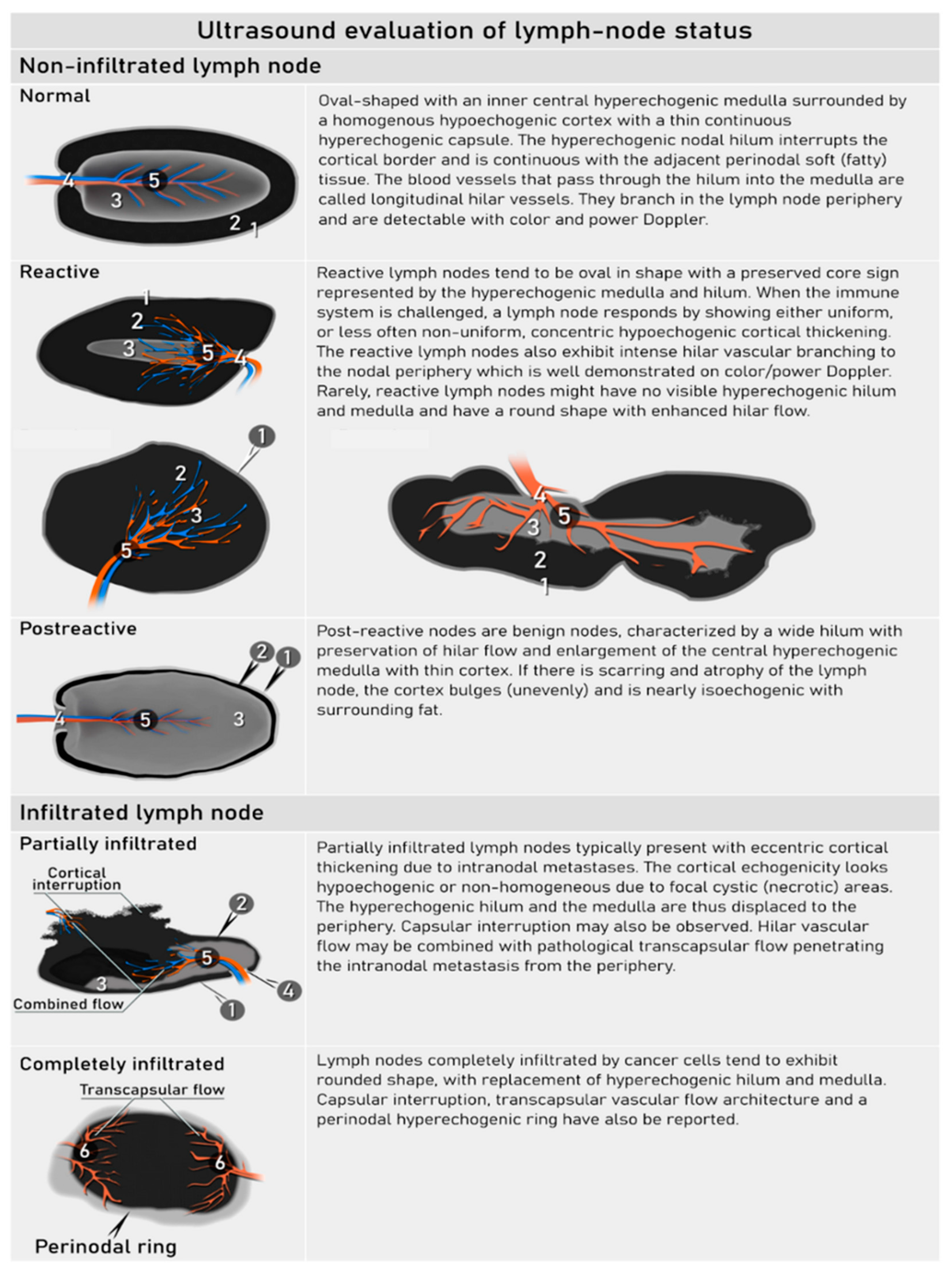 Ultrasound evaluation of lymph-node status

Non-infiltrated lymph node

Normal

4 5 3 2 1

Oval-shaped with an inner central hyperechogenic medulla surrounded by a homogenous hypoechogenic cortex with a thin continuous hyperechogenic capsule. The hyperechogenic nodal hilum interrupts the cortical border and is continuous with the adjacent perinodal soft (fatty) tissue. The blood vessels that pass through the hilum into the medulla are called longitudinal hilar vessels. They branch in the lymph node periphery and are detectable with color and power Doppler.

Reactive

1 2 3 5 4

Reactive lymph nodes tend to be oval in shape with a preserved core sign represented by the hyperechogenic medulla and hilum. When the immune system is challenged, a lymph node responds by showing either uniform, or less often non-uniform, concentric hypoechogenic cortical thickening. The reactive lymph nodes also exhibit intense hilar vascular branching to the nodal periphery which is well demonstrated on color/power Doppler. Rarely, reactive lymph nodes might have no visible hyperechogenic hilum and medulla and have a round shape with enhanced hilar flow.

1 2 3 5

4 5 3 2 1

Postreactive

2 1 4 5 3

Post-reactive nodes are benign nodes, characterized by a wide hilum with preservation of hilar flow and enlargement of the central hyperechogenic medulla with thin cortex. If there is scarring and atrophy of the lymph node, the cortex bulges (unevenly) and is nearly isoechogenic with surrounding fat.

Infiltrated lymph node

Partially infiltrated

Cortical interruption

2 5 3 4 1

Combined flow

Partially infiltrated lymph nodes typically present with eccentric cortical thickening due to intranodal metastases. The cortical echogenicity looks hypoechogenic or non-homogeneous due to focal cystic (necrotic) areas. The hyperechogenic hilum and the medulla are thus displaced to the periphery. Capsular interruption may also be observed. Hilar vascular flow may be combined with pathological transcapsular flow penetrating the intranodal metastasis from the periphery.

Completely infiltrated

Transcapsular flow

6 6

Perinodal ring

Lymph nodes completely infiltrated by cancer cells tend to exhibit rounded shape, with replacement of hyperechogenic hilum and medulla. Capsular interruption, transcapsular vascular flow architecture and a perinodal hyperechogenic ring have also be reported.