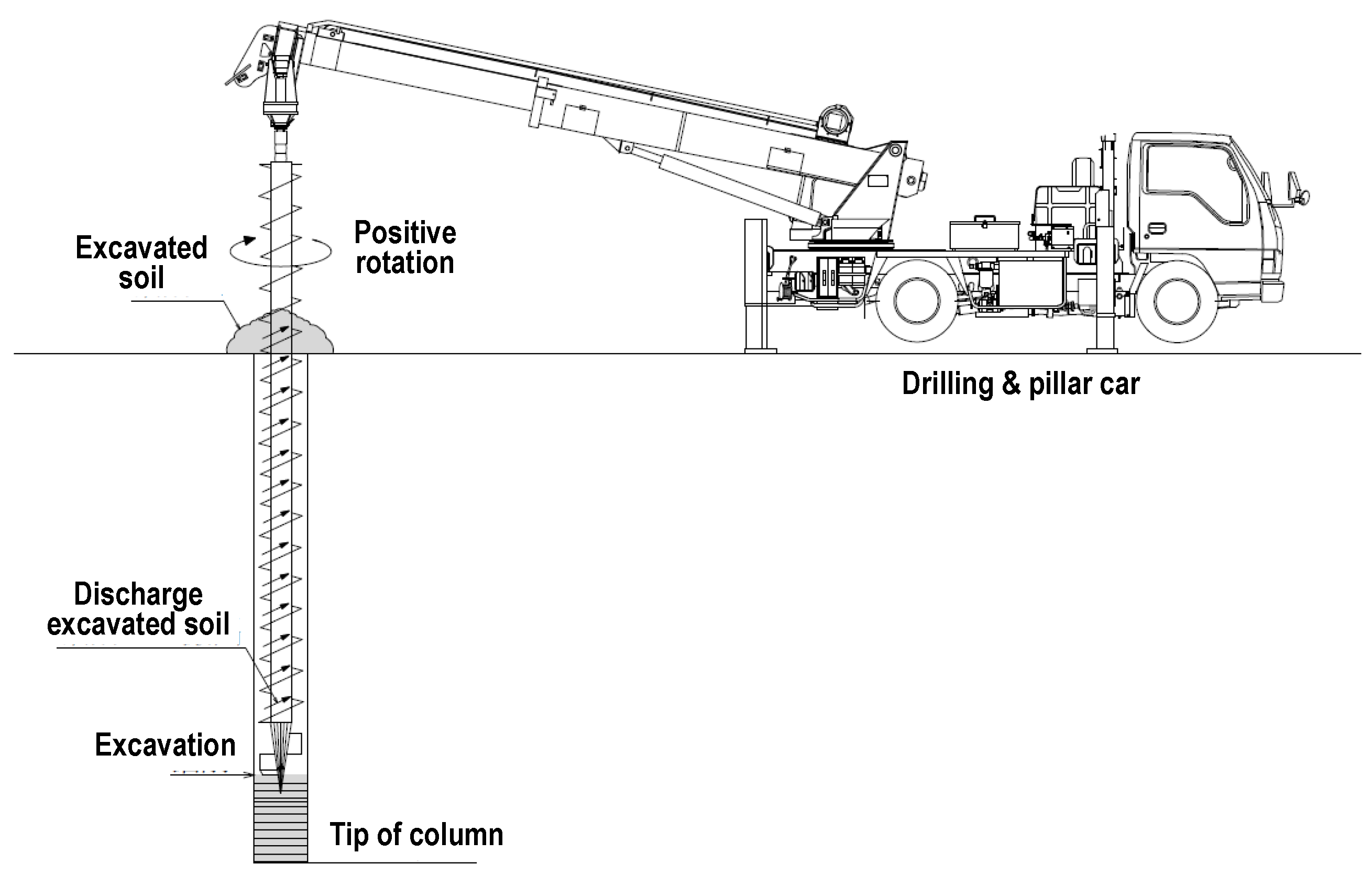 Excavated soil

Positive rotation

Drilling & pillar car

Discharge excavated soil

Excavation

Tip of column