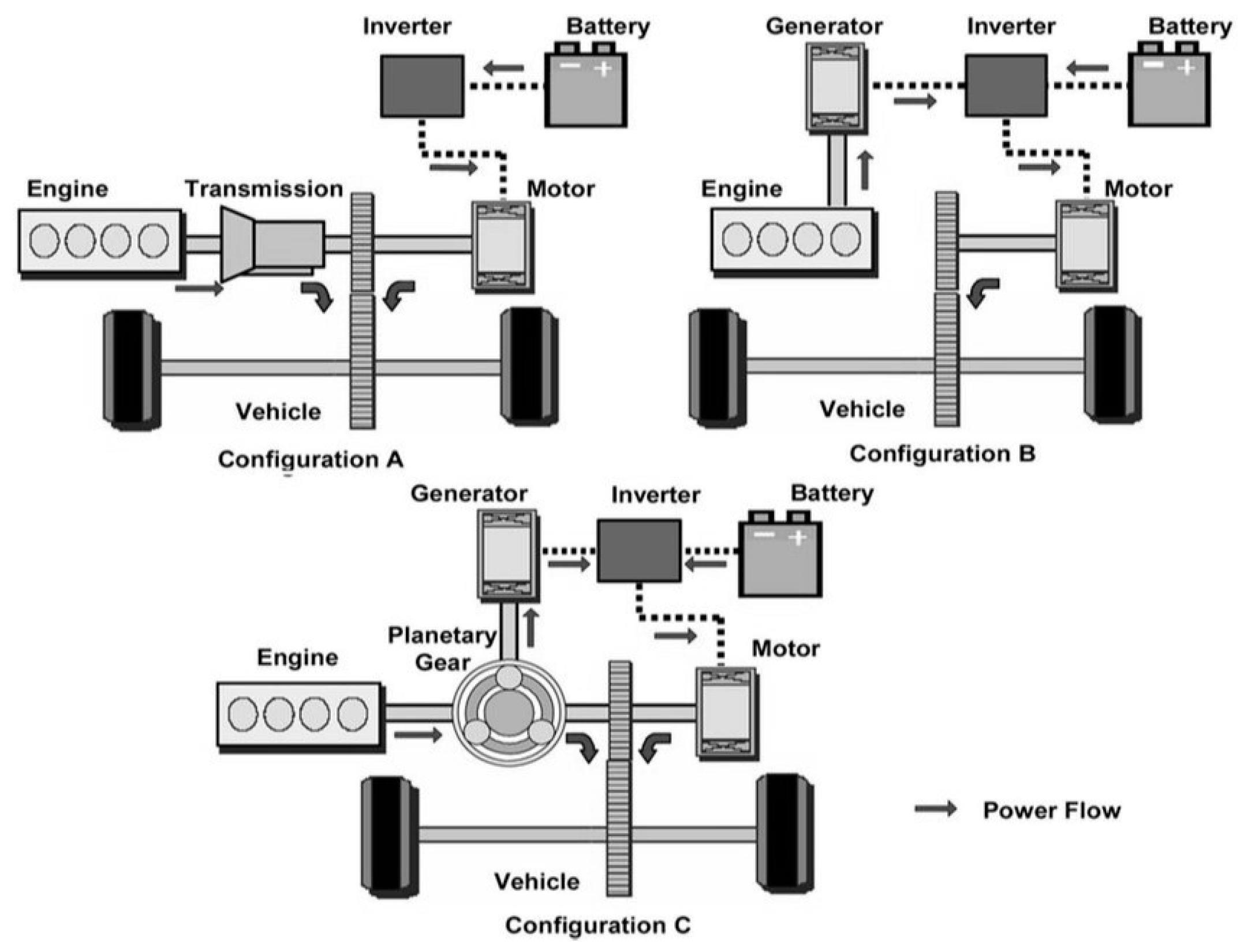 Inverter
Battery
Engine
Transmission
Motor
Vehicle
Configuration A

Generator
Inverter
Battery
Engine
Motor
Vehicle
Configuration B

Generator
Inverter
Battery
Planetary Gear
Engine
Motor
Vehicle
Configuration C

Power Flow