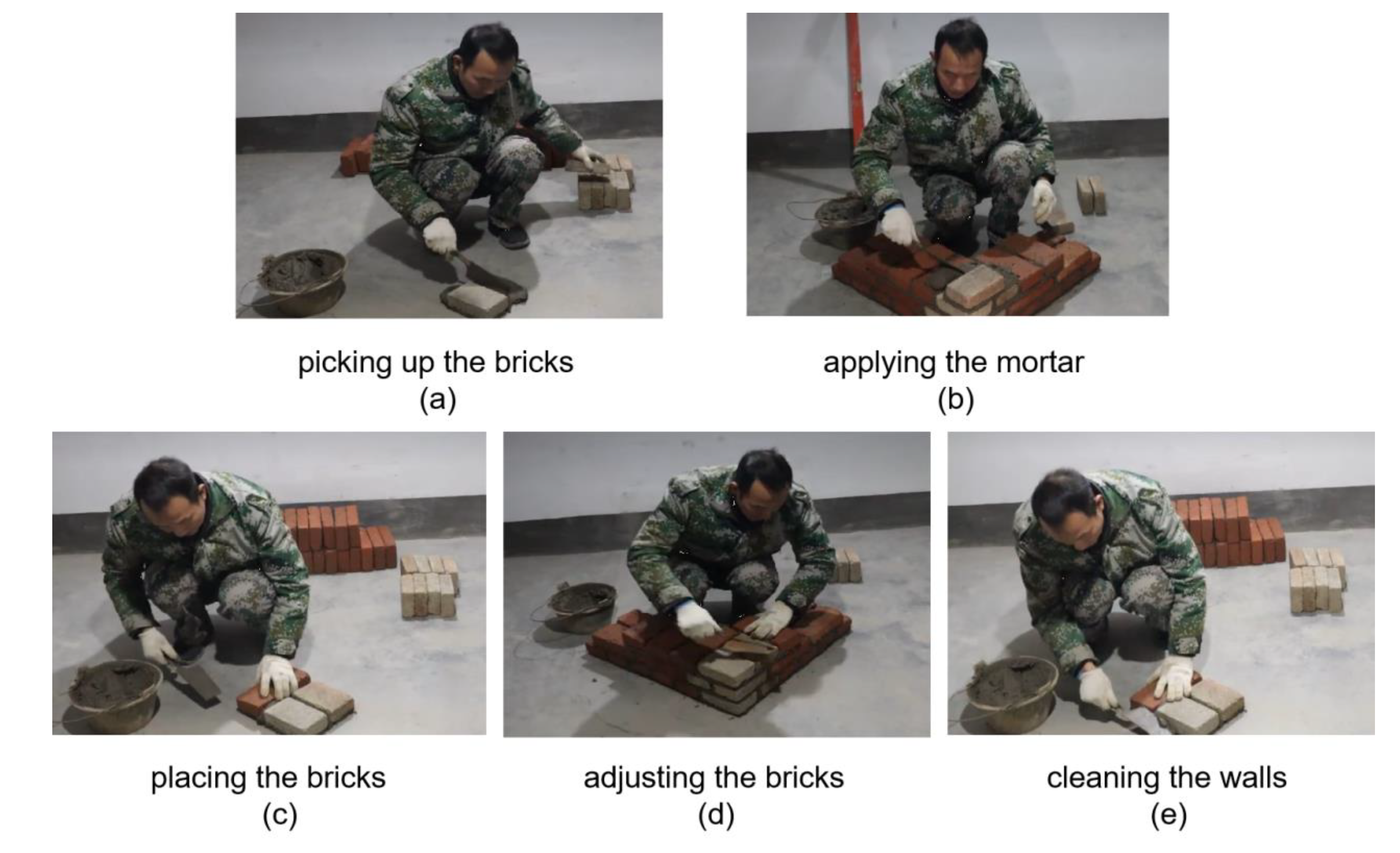 picking up the bricks
(a)

applying the mortar
(b)

placing the bricks
(c)

adjusting the bricks
(d)

cleaning the walls
(e)