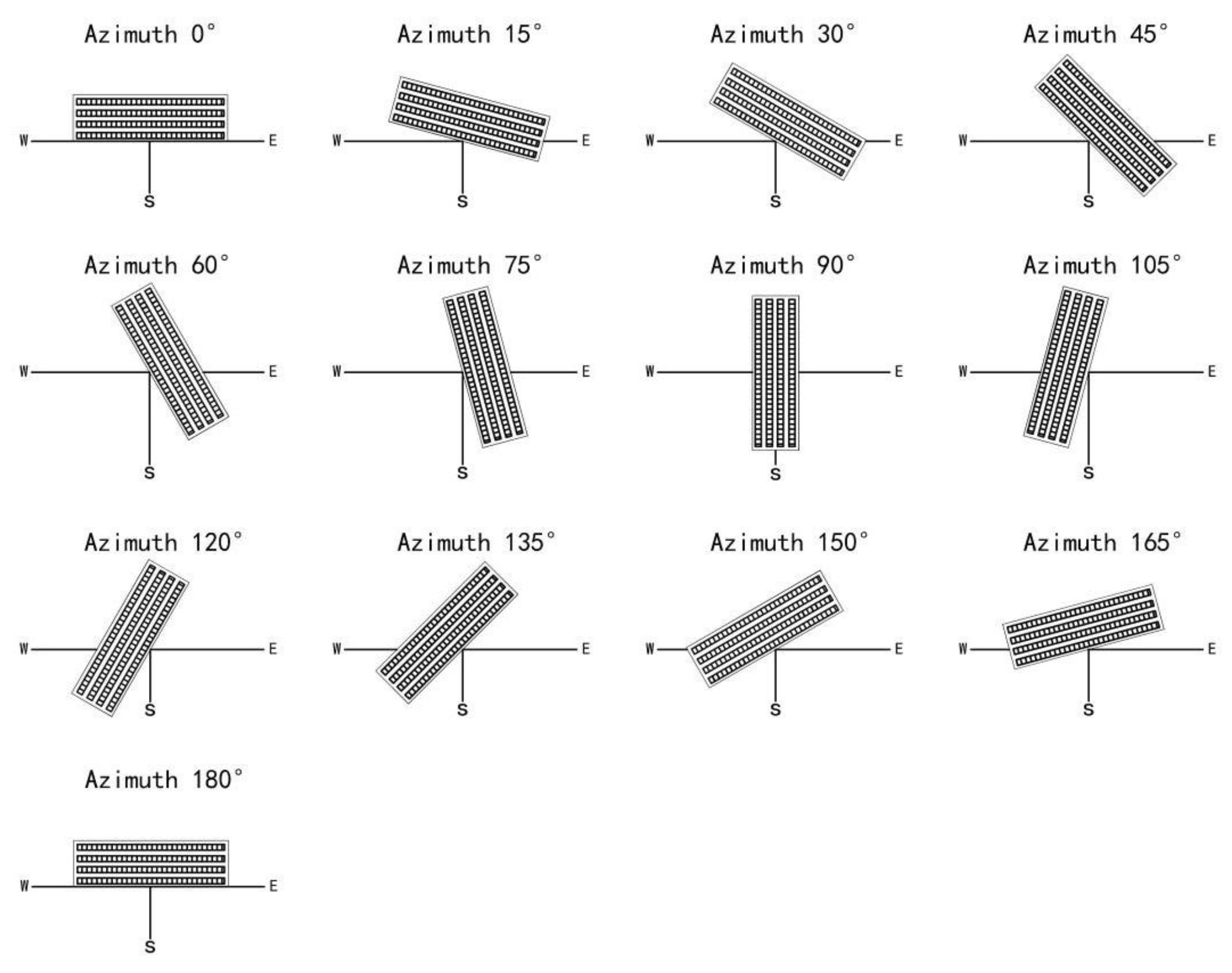 Azimuth 0°

W E S

Azimuth 15°

W E S

Azimuth 30°

W E S

Azimuth 45°

W E S

Azimuth 60°

W E S

Azimuth 75°

W E S

Azimuth 90°

W E S

Azimuth 105°

W E S

Azimuth 120°

W E S

Azimuth 135°

W E S

Azimuth 150°

W E S

Azimuth 165°

W E S

Azimuth 180°

W E S