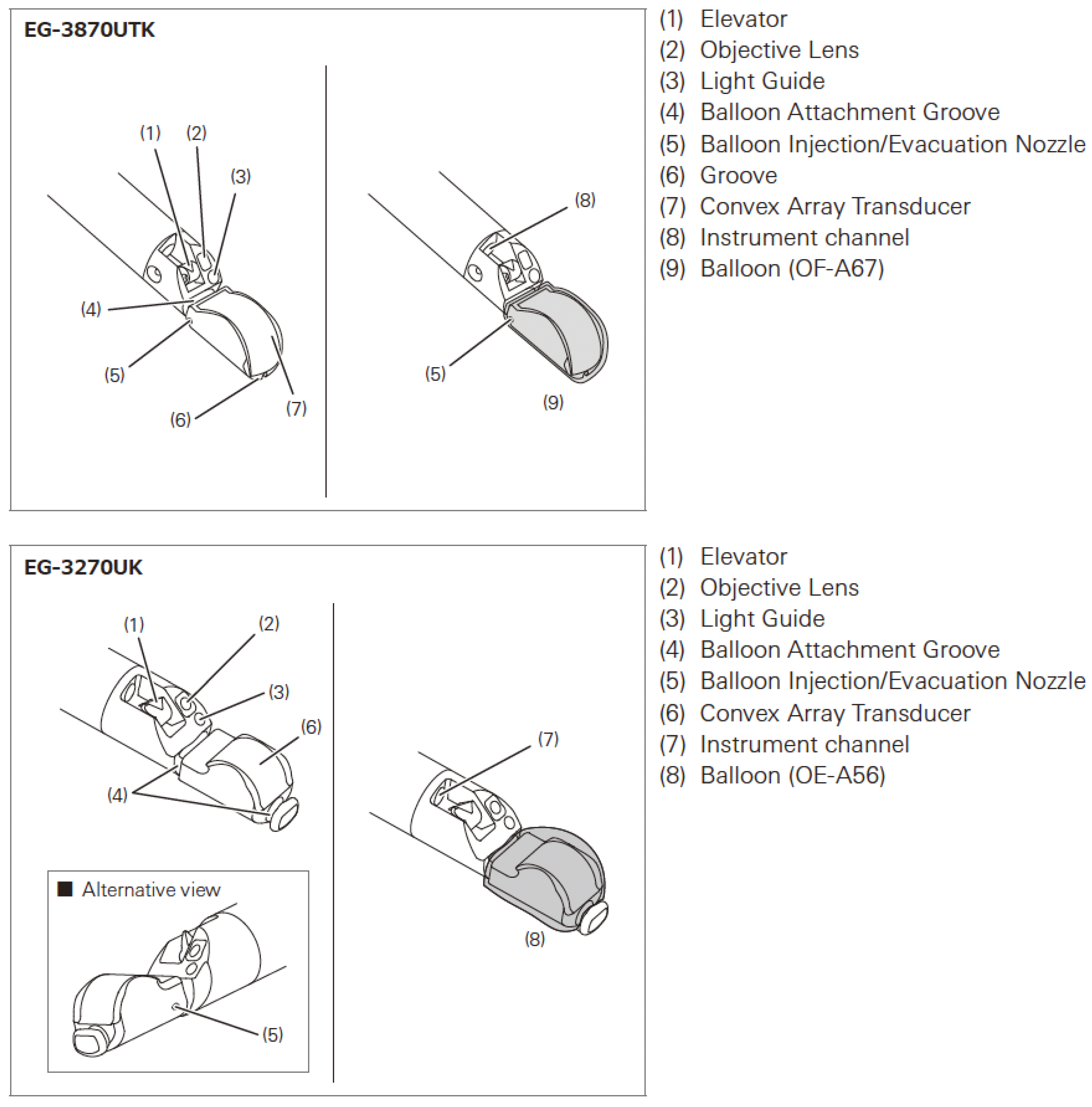 EG-3870UTK

(1) (2) (3) (4) (5) (6) (7)

(8) (5) (9)

(1) Elevator
(2) Objective Lens
(3) Light Guide
(4) Balloon Attachment Groove
(5) Balloon Injection/Evacuation Nozzle
(6) Groove
(7) Convex Array Transducer
(8) Instrument channel
(9) Balloon (OF-A67)

EG-3270UK

(1) (2) (3) (6) (4)

■ Alternative view

(5)

(7) (8)

(1) Elevator
(2) Objective Lens
(3) Light Guide
(4) Balloon Attachment Groove
(5) Balloon Injection/Evacuation Nozzle
(6) Convex Array Transducer
(7) Instrument channel
(8) Balloon (OE-A56)