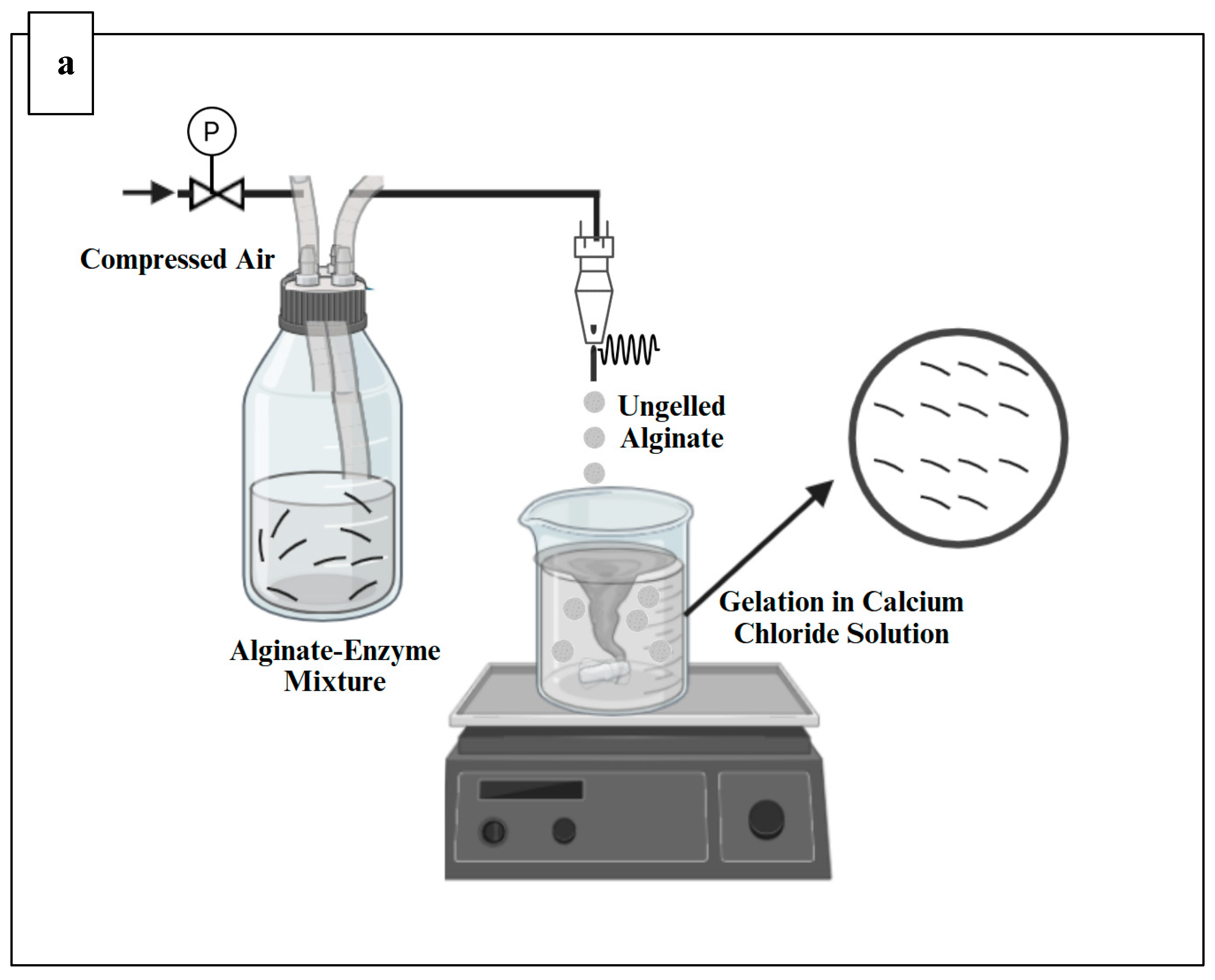 a

P

Compressed Air

Ungelled Alginate

Alginate-Enzyme Mixture

Gelation in Calcium Chloride Solution