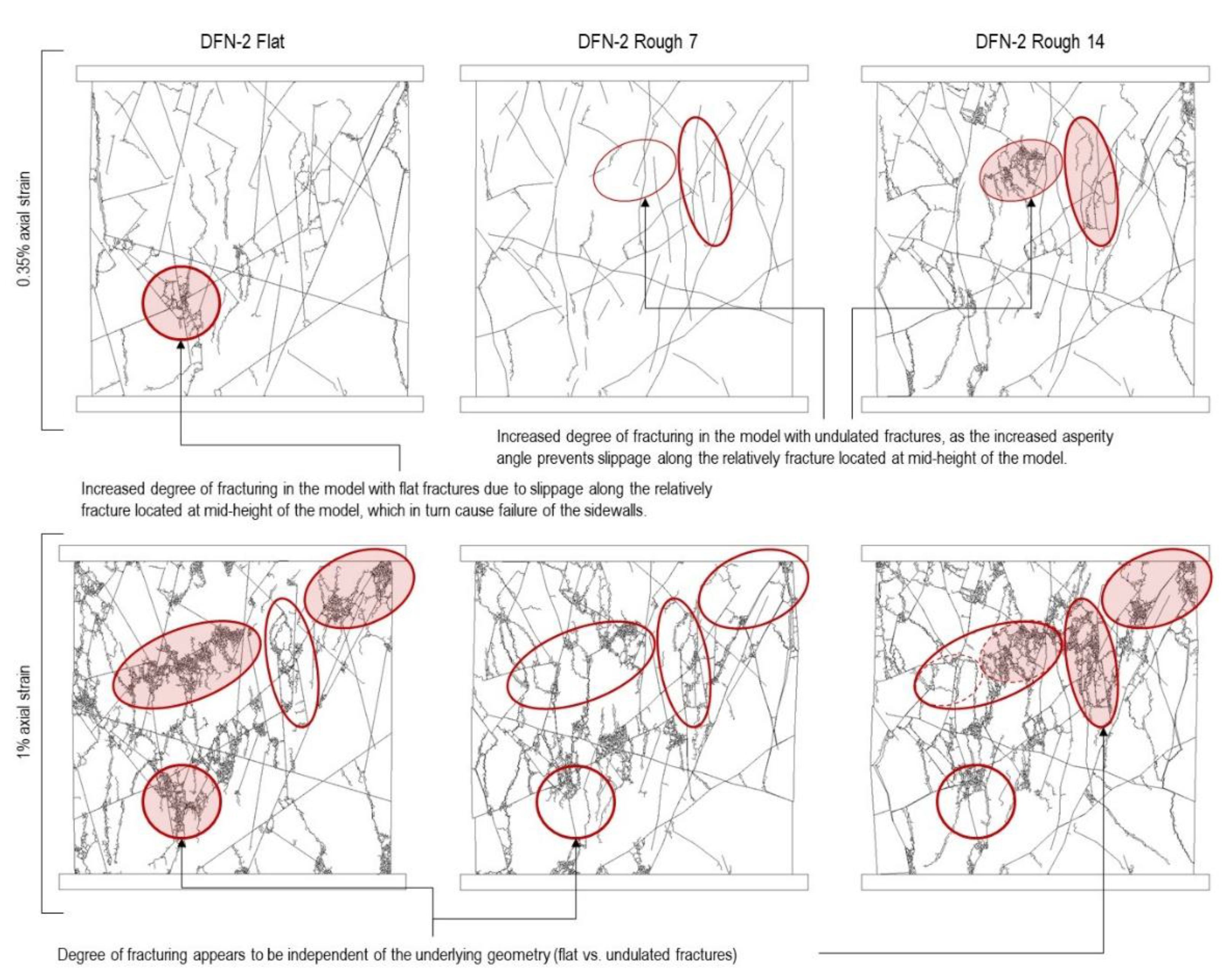 DFN-2 Flat

DFN-2 Rough 7

DFN-2 Rough 14

0.35% axial strain

Increased degree of fracturing in the model with undulated fractures, as the increased asperity angle prevents slippage along the relatively fracture located at mid-height of the model.

Increased degree of fracturing in the model with flat fractures due to slippage along the relatively fracture located at mid-height of the model, which in turn cause failure of the sidewalls.

1% axial strain

Degree of fracturing appears to be independent of the underlying geometry (flat vs. undulated fractures)