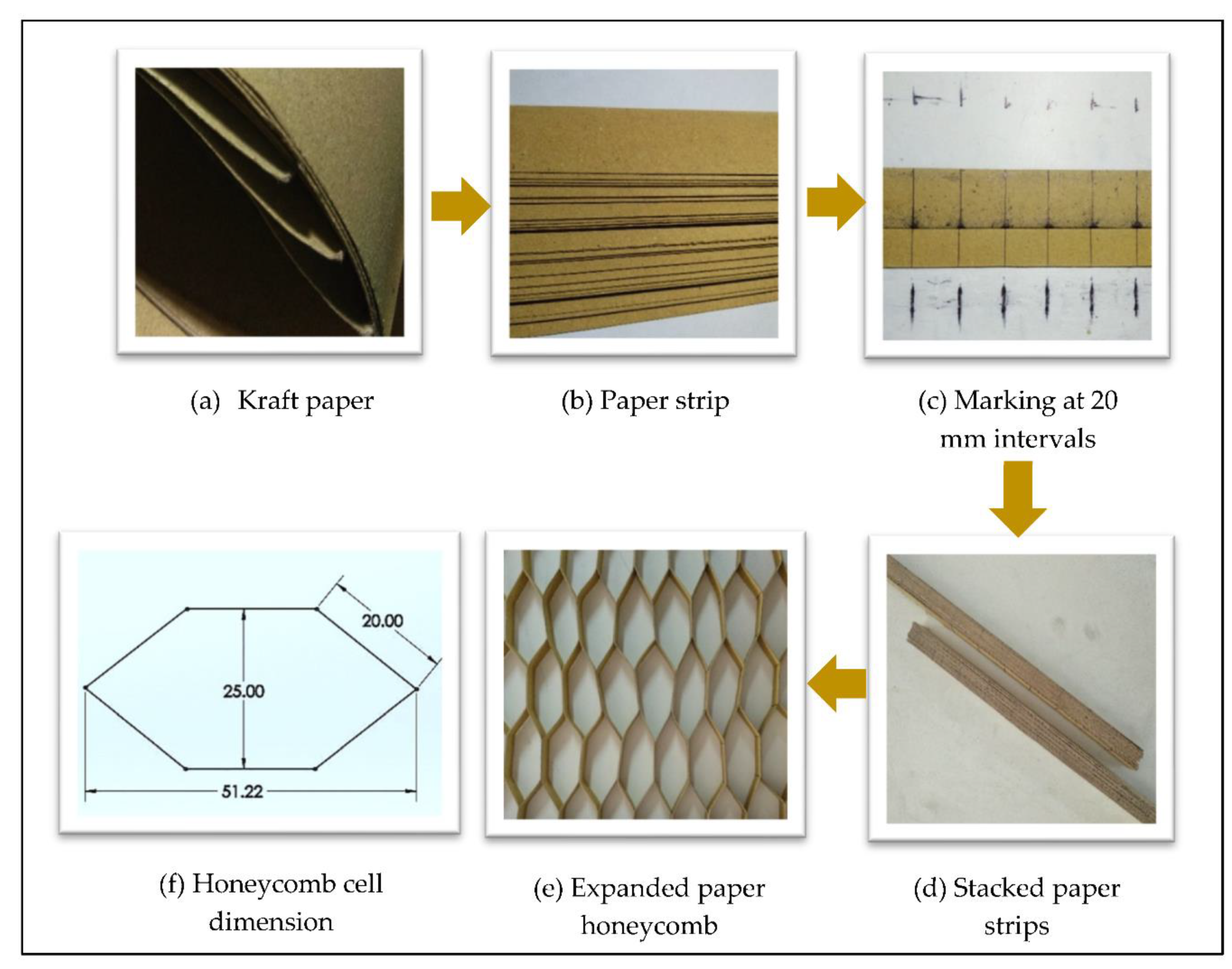 (a) Kraft paper

(b) Paper strip

(c) Marking at 20 mm intervals

20.00

25.00

51.22

(f) Honeycomb cell dimension

(e) Expanded paper honeycomb

(d) Stacked paper strips