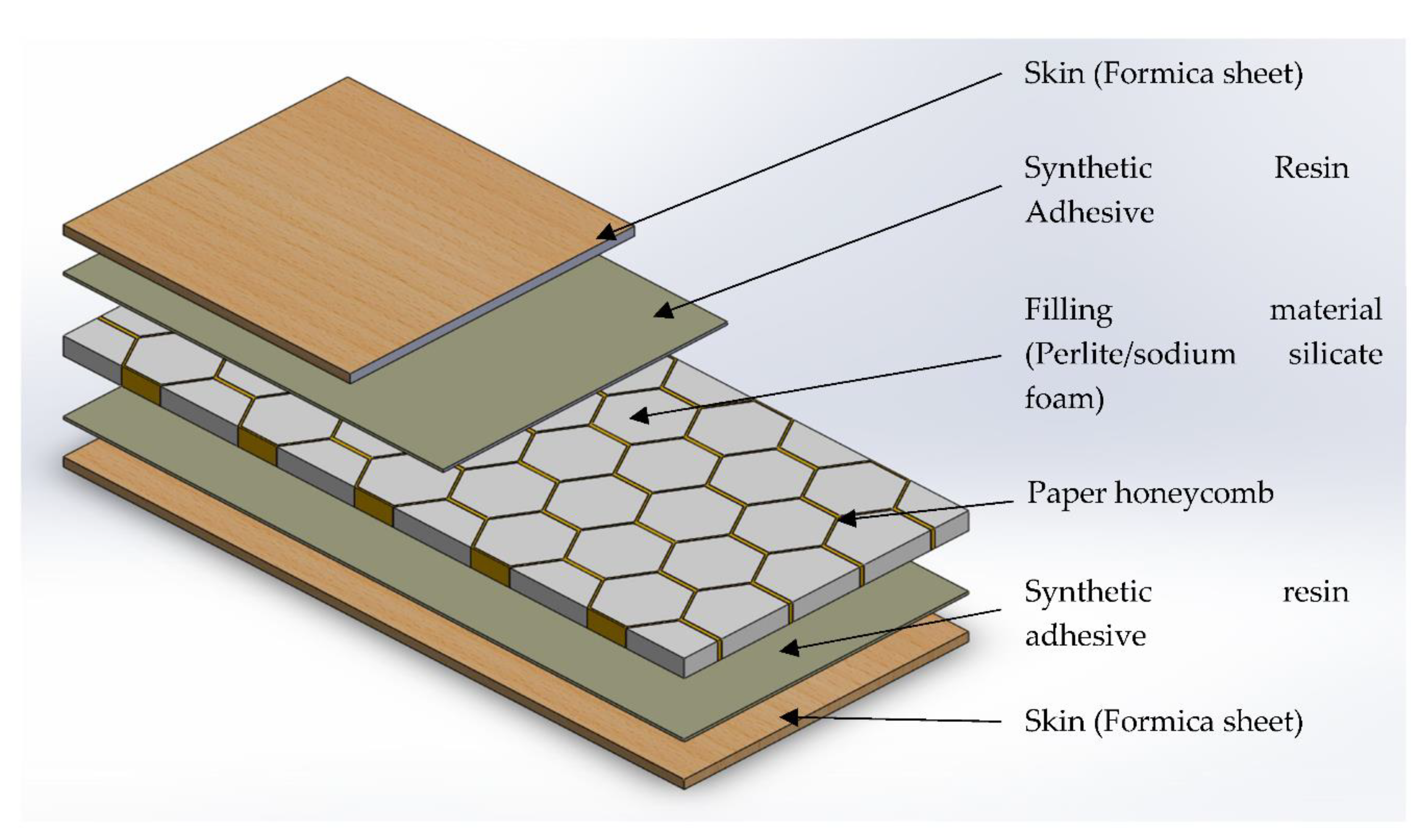 Skin (Formica sheet)

Synthetic Resin Adhesive

Filling material (Perlite/sodium silicate foam)

Paper honeycomb

Synthetic resin adhesive

Skin (Formica sheet)