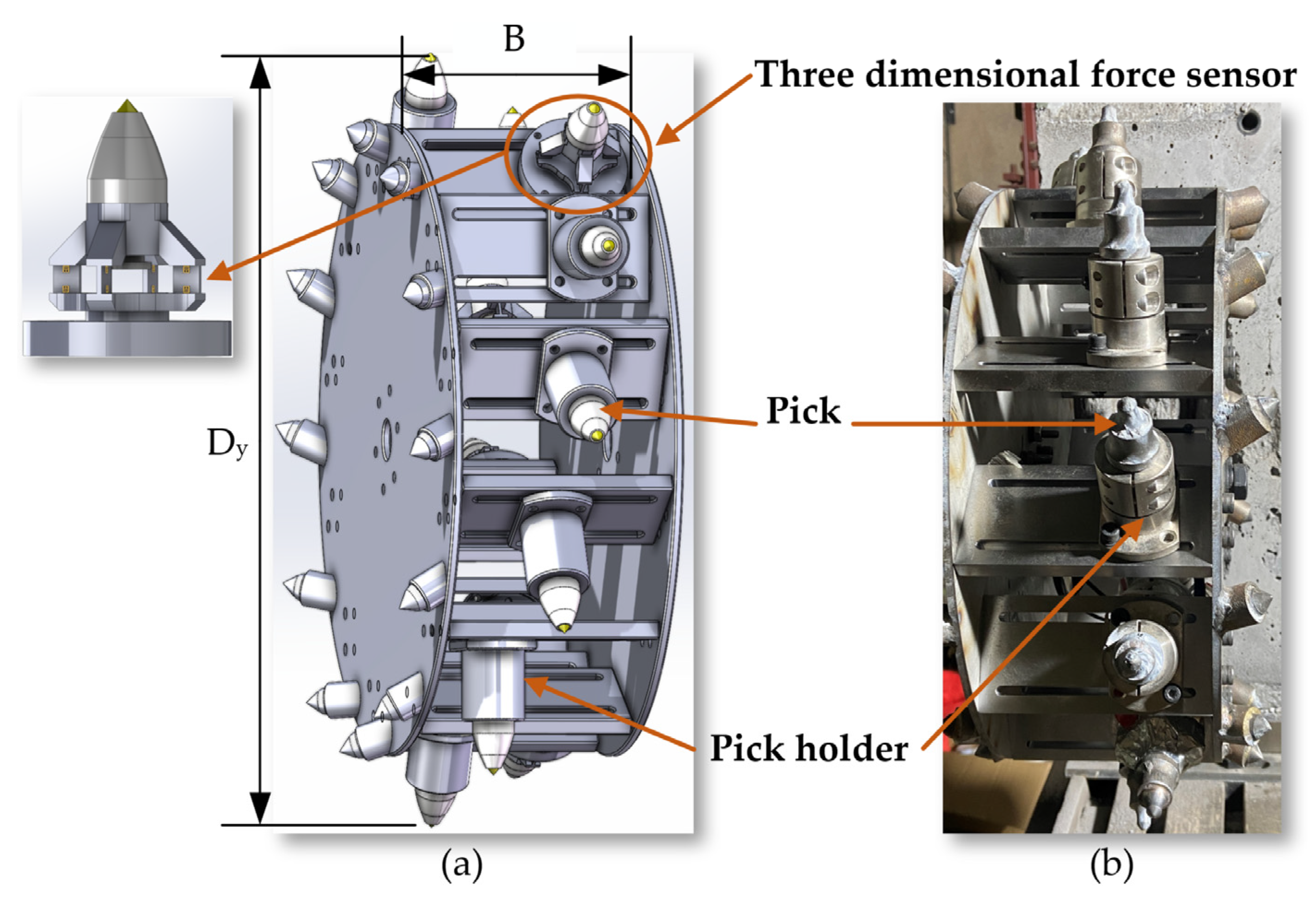 B

Three dimensional force sensor

$D_y$

Pick

Pick holder

(a)

(b)