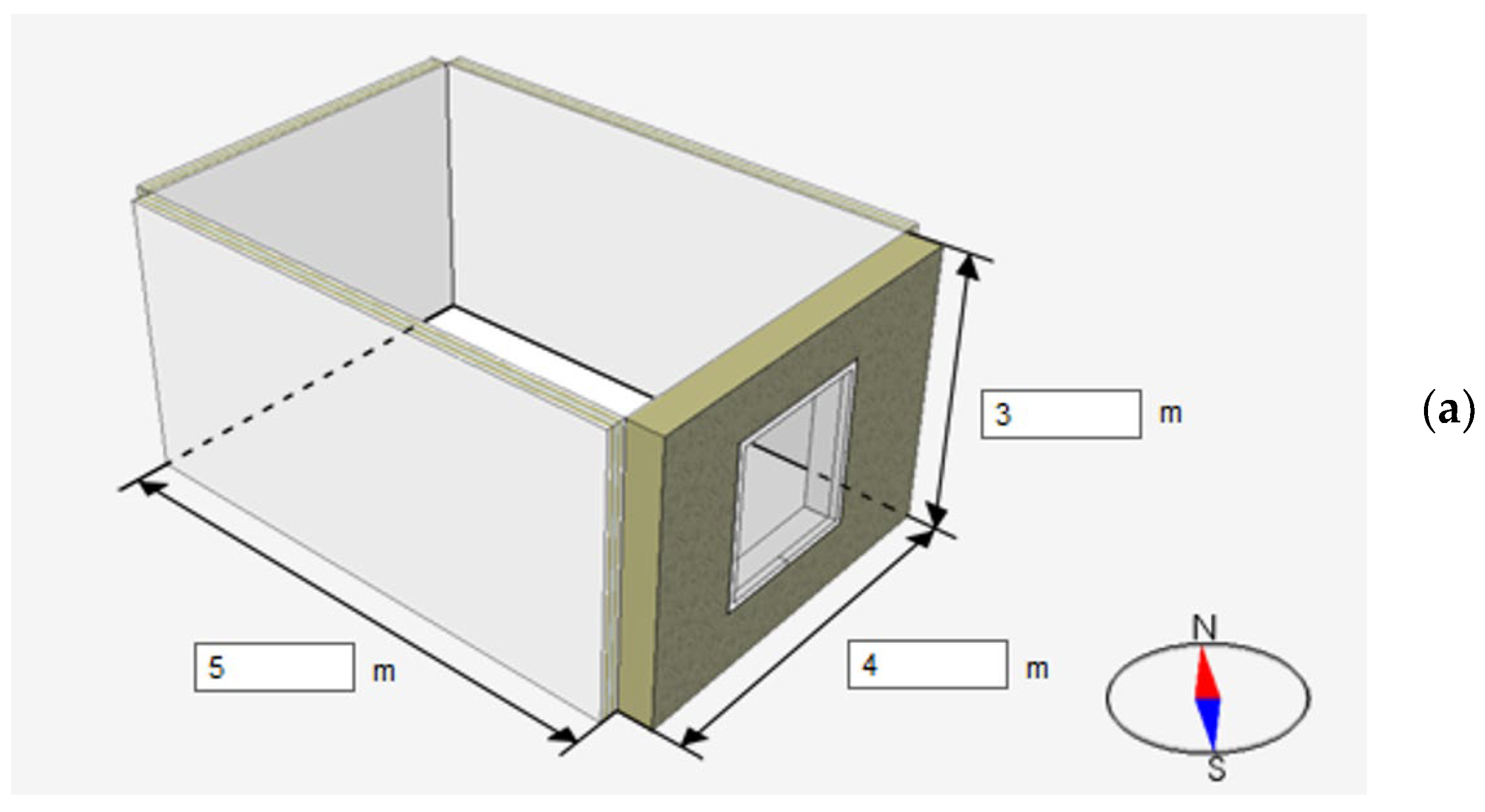 3 m

(a)

5 m

4 m

N

S