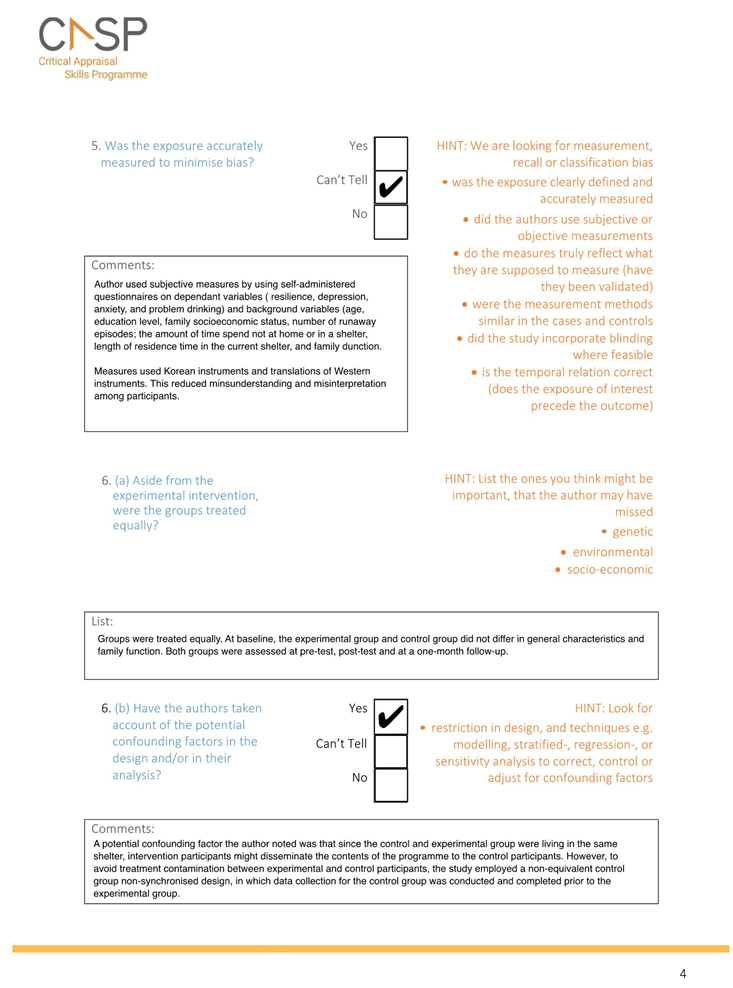 CASP
Critical Appraisal Skills Programme

5. Was the exposure accurately measured to minimise bias?

Yes
Can't Tell ✔
No

HINT: We are looking for measurement, recall or classification bias
• was the exposure clearly defined and accurately measured
• did the authors use subjective or objective measurements
• do the measures truly reflect what they are supposed to measure (have they been validated)
• were the measurement methods similar in the cases and controls
• did the study incorporate blinding where feasible
• is the temporal relation correct (does the exposure of interest precede the outcome)

Comments:
Author used subjective measures by using self-administered questionnaires on dependant variables ( resilience, depression, anxiety, and problem drinking) and background variables (age, education level, family socioeconomic status, number of runaway episodes; the amount of time spend not at home or in a shelter, length of residence time in the current shelter, and family dunction.

Measures used Korean instruments and translations of Western instruments. This reduced minsunderstanding and misinterpretation among participants.

6. (a) Aside from the experimental intervention, were the groups treated equally?

HINT: List the ones you think might be important, that the author may have missed
• genetic
• environmental
• socio-economic

List:
Groups were treated equally. At baseline, the experimental group and control group did not differ in general characteristics and family function. Both groups were assessed at pre-test, post-test and at a one-month follow-up.

6. (b) Have the authors taken account of the potential confounding factors in the design and/or in their analysis?

Yes ✔
Can't Tell
No

HINT: Look for
• restriction in design, and techniques e.g. modelling, stratified-, regression-, or sensitivity analysis to correct, control or adjust for confounding factors

Comments:
A potential confounding factor the author noted was that since the control and experimental group were living in the same shelter, intervention participants might disseminate the contents of the programme to the control participants. However, to avoid treatment contamination between experimental and control participants, the study employed a non-equivalent control group non-synchronised design, in which data collection for the control group was conducted and completed prior to the experimental group.

4