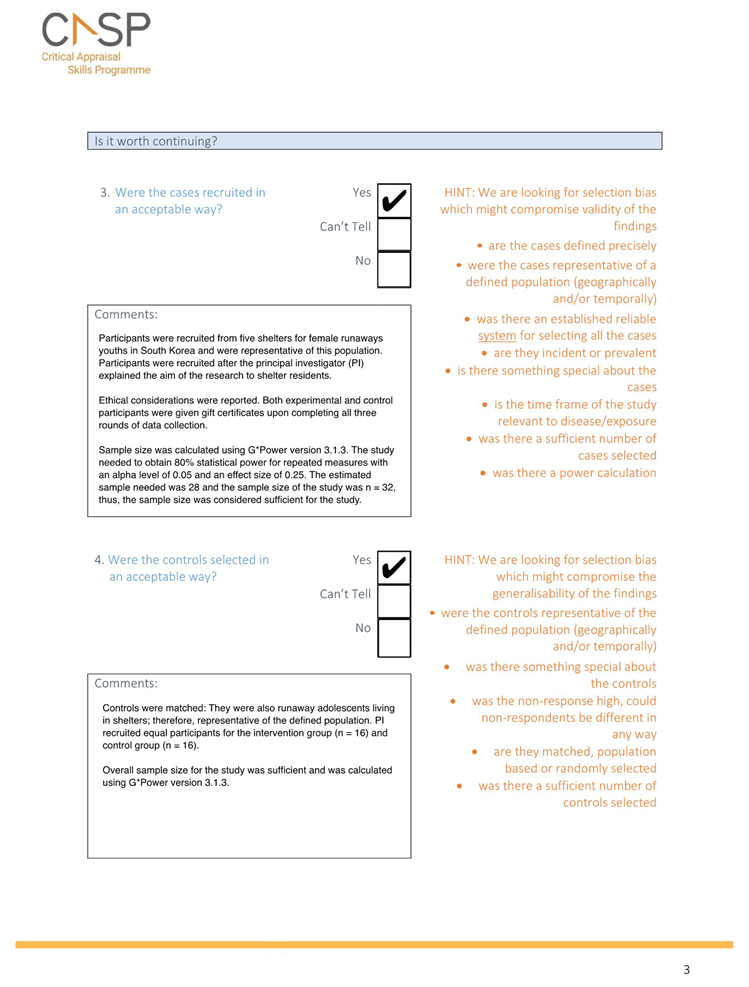 CASP
Critical Appraisal Skills Programme

Is it worth continuing?

3. Were the cases recruited in an acceptable way?

Yes ✔
Can't Tell
No

HINT: We are looking for selection bias which might compromise validity of the findings
• are the cases defined precisely
• were the cases representative of a defined population (geographically and/or temporally)
• was there an established reliable system for selecting all the cases
• are they incident or prevalent
• is there something special about the cases
• is the time frame of the study relevant to disease/exposure
• was there a sufficient number of cases selected
• was there a power calculation

Comments:
Participants were recruited from five shelters for female runaways youths in South Korea and were representative of this population. Participants were recruited after the principal investigator (PI) explained the aim of the research to shelter residents.

Ethical considerations were reported. Both experimental and control participants were given gift certificates upon completing all three rounds of data collection.

Sample size was calculated using G*Power version 3.1.3. The study needed to obtain 80% statistical power for repeated measures with an alpha level of 0.05 and an effect size of 0.25. The estimated sample needed was 28 and the sample size of the study was n = 32, thus, the sample size was considered sufficient for the study.

4. Were the controls selected in an acceptable way?

Yes ✔
Can't Tell
No

HINT: We are looking for selection bias which might compromise the generalisability of the findings
• were the controls representative of the defined population (geographically and/or temporally)
• was there something special about the controls
• was the non-response high, could non-respondents be different in any way
• are they matched, population based or randomly selected
• was there a sufficient number of controls selected

Comments:
Controls were matched: They were also runaway adolescents living in shelters; therefore, representative of the defined population. PI recruited equal participants for the intervention group (n = 16) and control group (n = 16).

Overall sample size for the study was sufficient and was calculated using G*Power version 3.1.3.

3