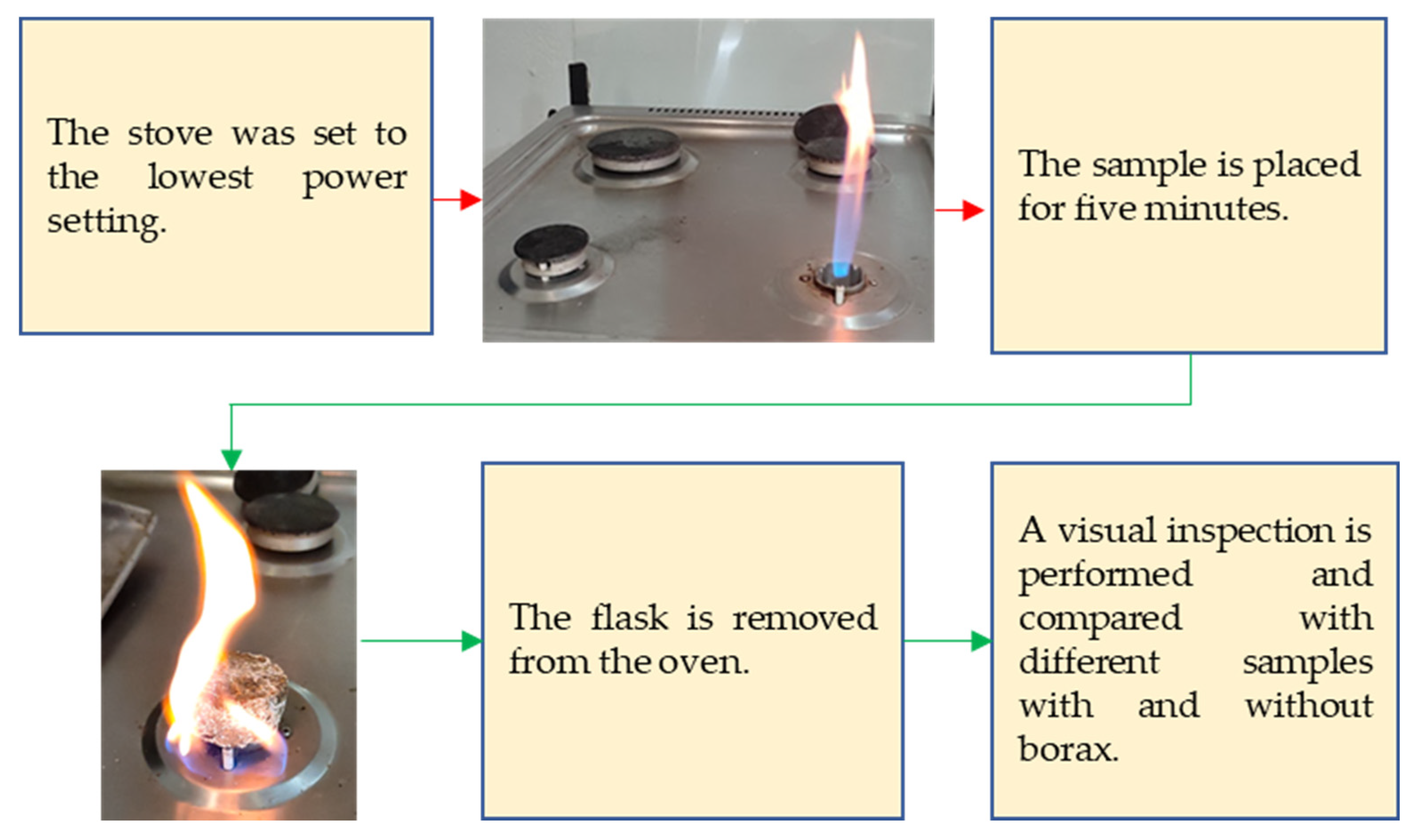 The stove was set to the lowest power setting.

The sample is placed for five minutes.

The flask is removed from the oven.

A visual inspection is performed and compared with different samples with and without borax.