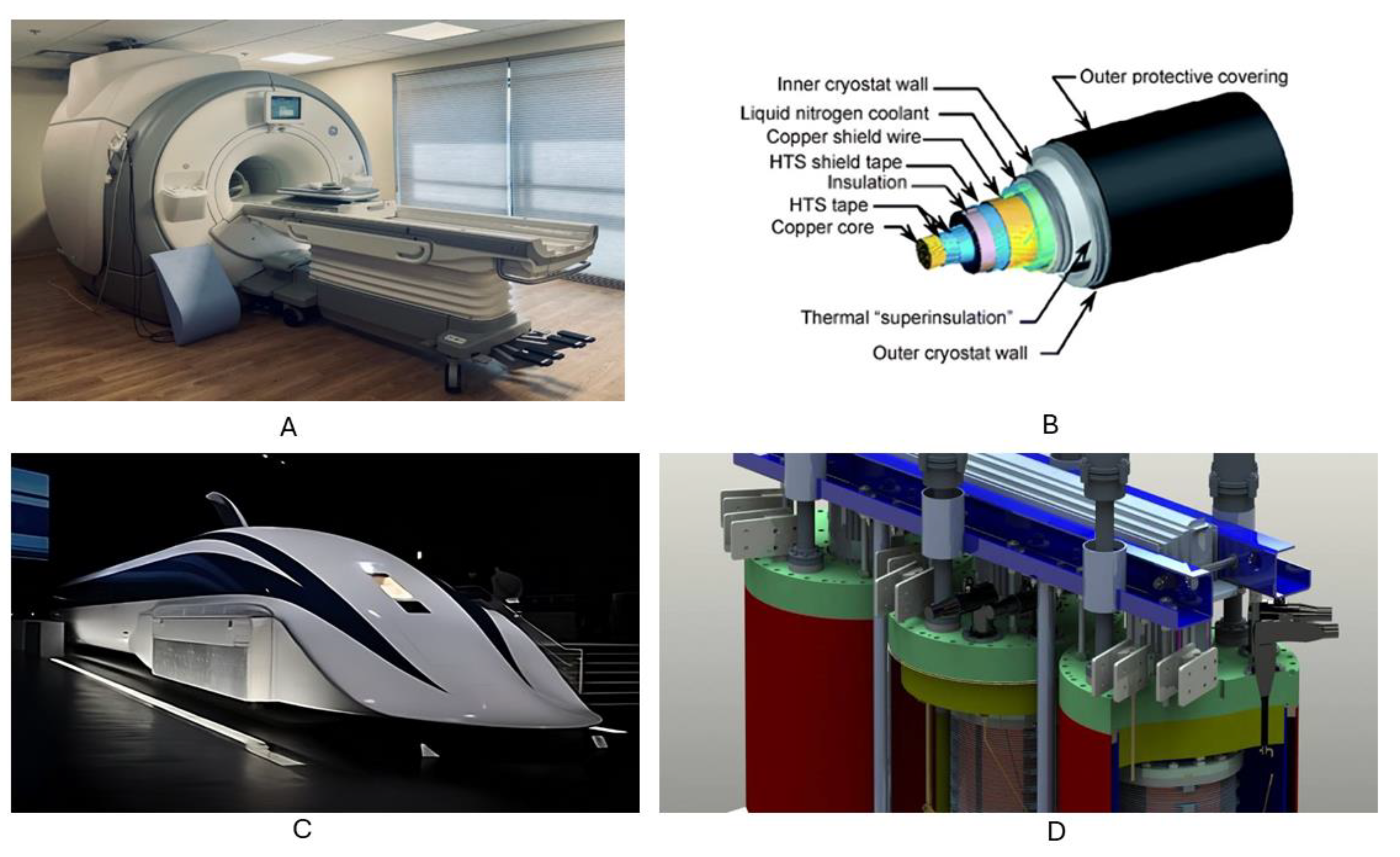 A

Inner cryostat wall
Liquid nitrogen coolant
Copper shield wire
HTS shield tape
Insulation
HTS tape
Copper core
Outer protective covering
Thermal "superinsulation"
Outer cryostat wall

B

C

D