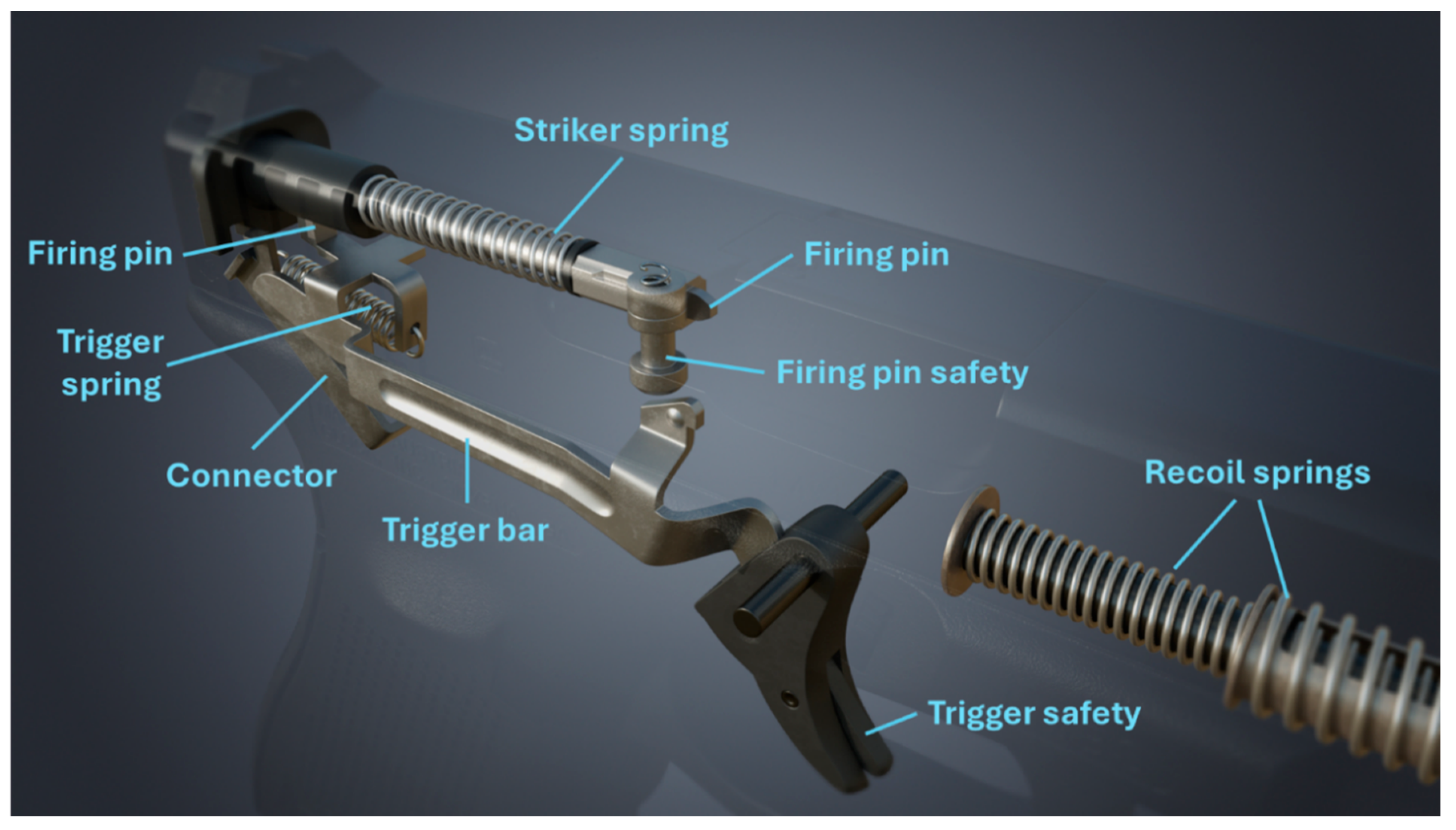 Striker spring

Firing pin

Firing pin

Trigger spring

Firing pin safety

Connector

Trigger bar

Recoil springs

Trigger safety