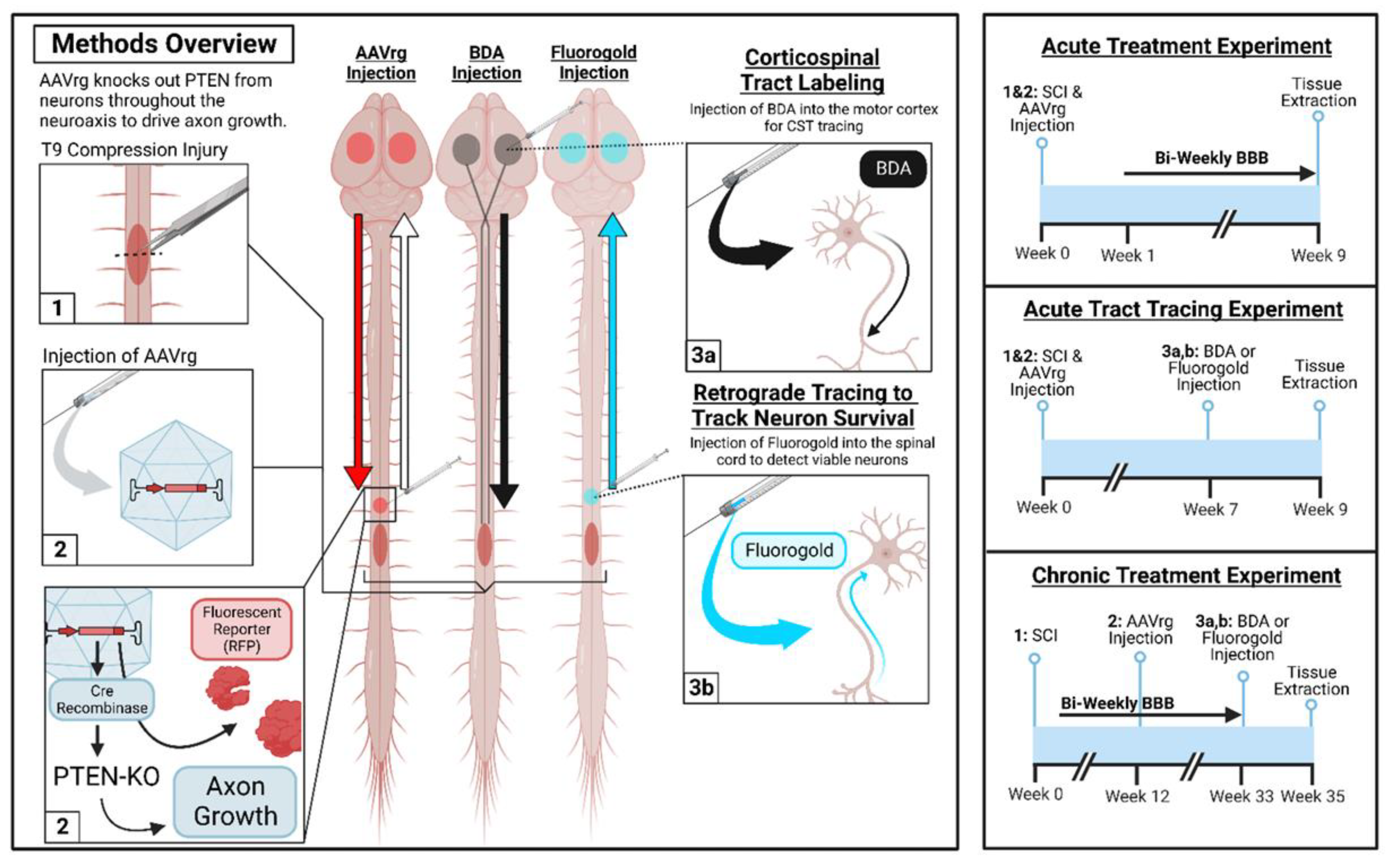 Methods Overview

AAVrg knocks out PTEN from neurons throughout the neuroaxis to drive axon growth.

T9 Compression Injury

1

Injection of AAVrg

2

Fluorescent Reporter (RFP)

Cre Recombinase

PTEN-KO

Axon Growth

2

AAVrg Injection

BDA Injection

Fluorogold Injection

Corticospinal Tract Labeling

Injection of BDA into the motor cortex for CST tracing

BDA

3a

Retrograde Tracing to Track Neuron Survival

Injection of Fluorogold into the spinal cord to detect viable neurons

Fluorogold

3b

Acute Treatment Experiment

1&2: SCI & AAVrg Injection

Tissue Extraction

Bi-Weekly BBB

Week 0 Week 1 Week 9

Acute Tract Tracing Experiment

1&2: SCI & AAVrg Injection

3a,b: BDA or Fluorogold Injection

Tissue Extraction

Week 0 Week 7 Week 9

Chronic Treatment Experiment

1: SCI

2: AAVrg Injection

3a,b: BDA or Fluorogold Injection

Tissue Extraction

Bi-Weekly BBB

Week 0 Week 12 Week 33 Week 35