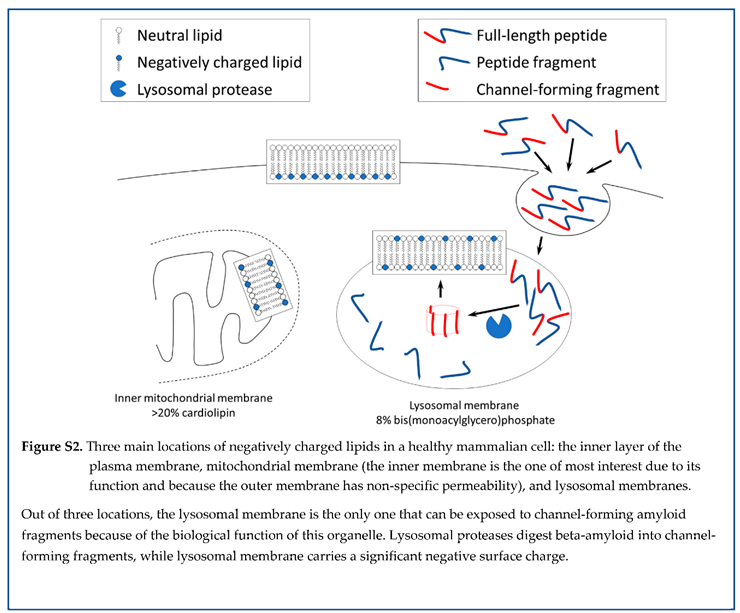 Neutral lipid
Negatively charged lipid
Lysosomal protease

Full-length peptide
Peptide fragment
Channel-forming fragment

Inner mitochondrial membrane
>20% cardiolipin

Lysosomal membrane
8% bis(monoacylglycero)phosphate

**Figure S2.** Three main locations of negatively charged lipids in a healthy mammalian cell: the inner layer of the plasma membrane, mitochondrial membrane (the inner membrane is the one of most interest due to its function and because the outer membrane has non-specific permeability), and lysosomal membranes.

Out of three locations, the lysosomal membrane is the only one that can be exposed to channel-forming amyloid fragments because of the biological function of this organelle. Lysosomal proteases digest beta-amyloid into channel-forming fragments, while lysosomal membrane carries a significant negative surface charge.