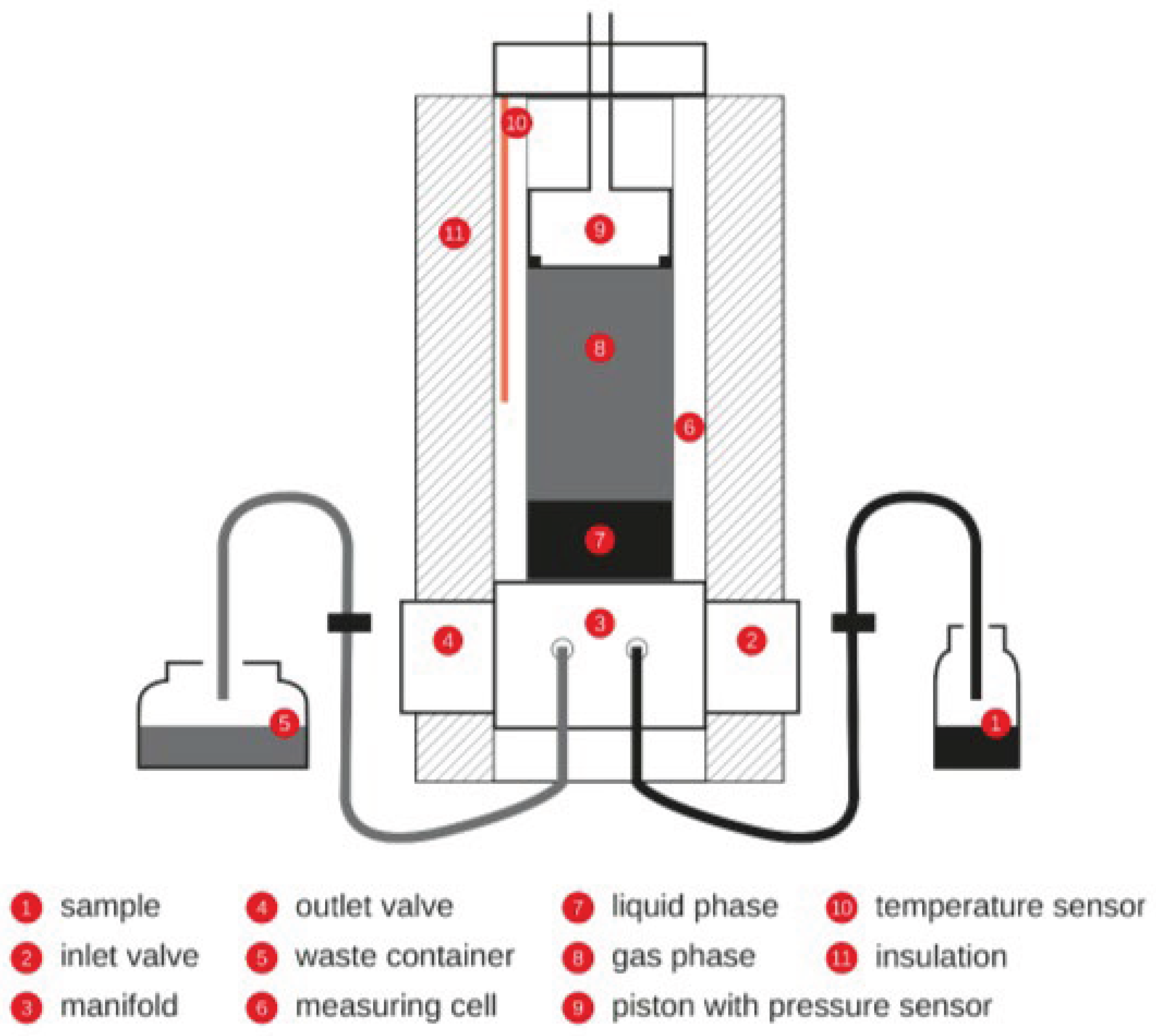 10
11
9
8
6
7
3
4
2
5
1

1 sample
2 inlet valve
3 manifold
4 outlet valve
5 waste container
6 measuring cell
7 liquid phase
8 gas phase
9 piston with pressure sensor
10 temperature sensor
11 insulation