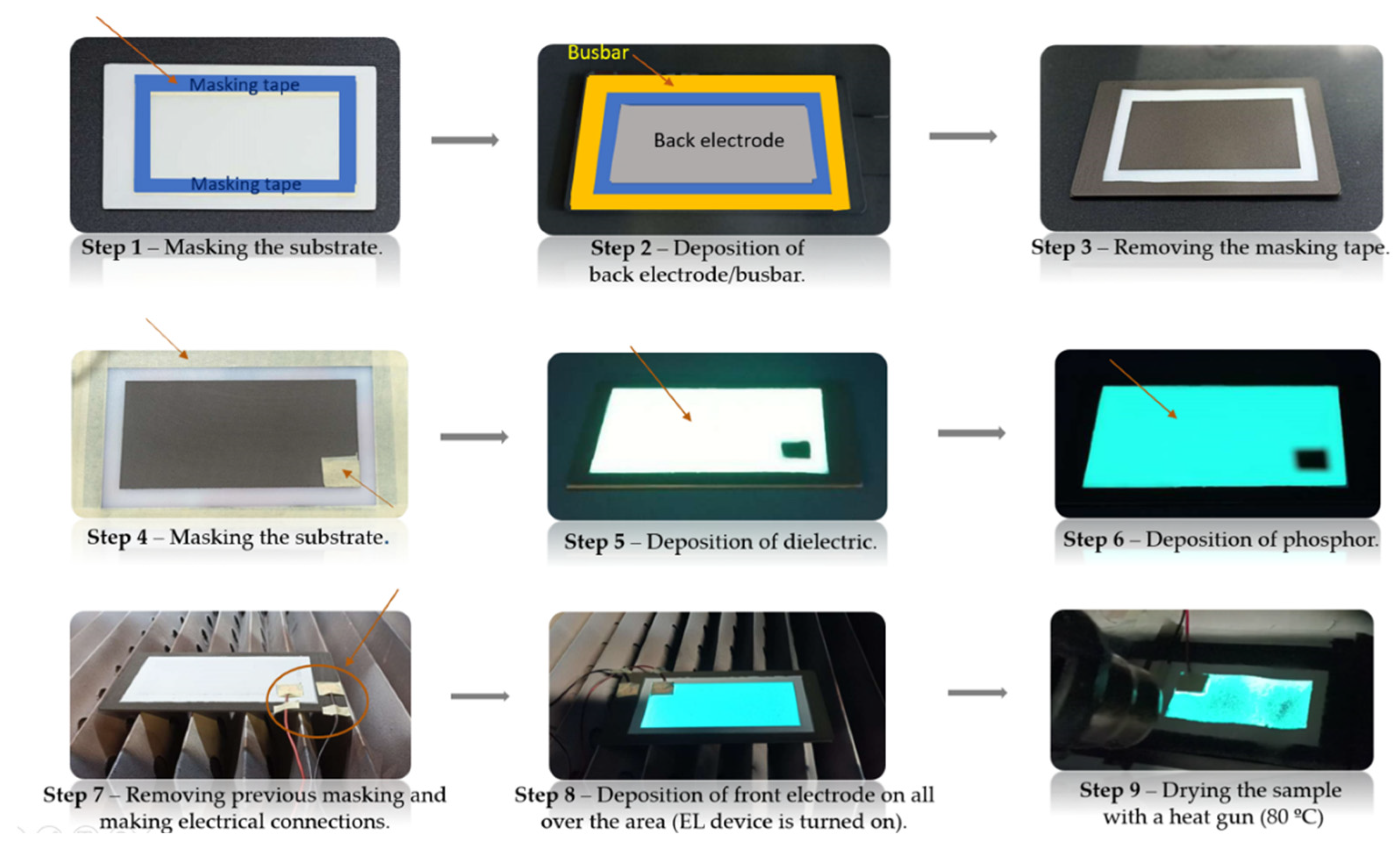 Masking tape

Masking tape

Step 1 – Masking the substrate.

Busbar

Back electrode

Step 2 – Deposition of back electrode/busbar.

Step 3 – Removing the masking tape.

Step 4 – Masking the substrate.

Step 5 – Deposition of dielectric.

Step 6 – Deposition of phosphor.

Step 7 – Removing previous masking and making electrical connections.

Step 8 – Deposition of front electrode on all over the area (EL device is turned on).

Step 9 – Drying the sample with a heat gun (80 ºC)