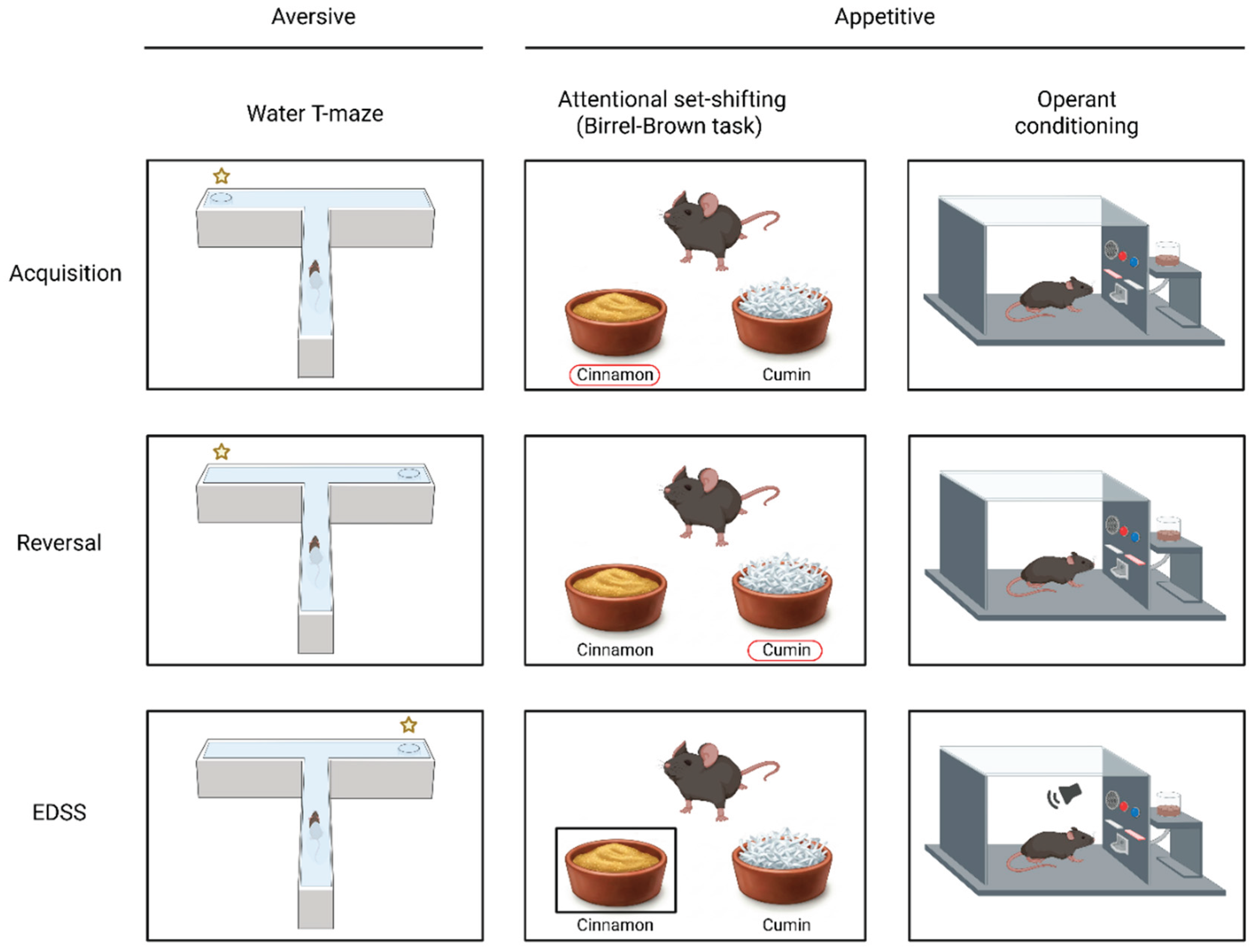 Aversive

Appetitive

Water T-maze

Attentional set-shifting (Birrel-Brown task)

Operant conditioning

Acquisition

Cinnamon

Cumin

Reversal

Cinnamon

Cumin

EDSS

Cinnamon

Cumin