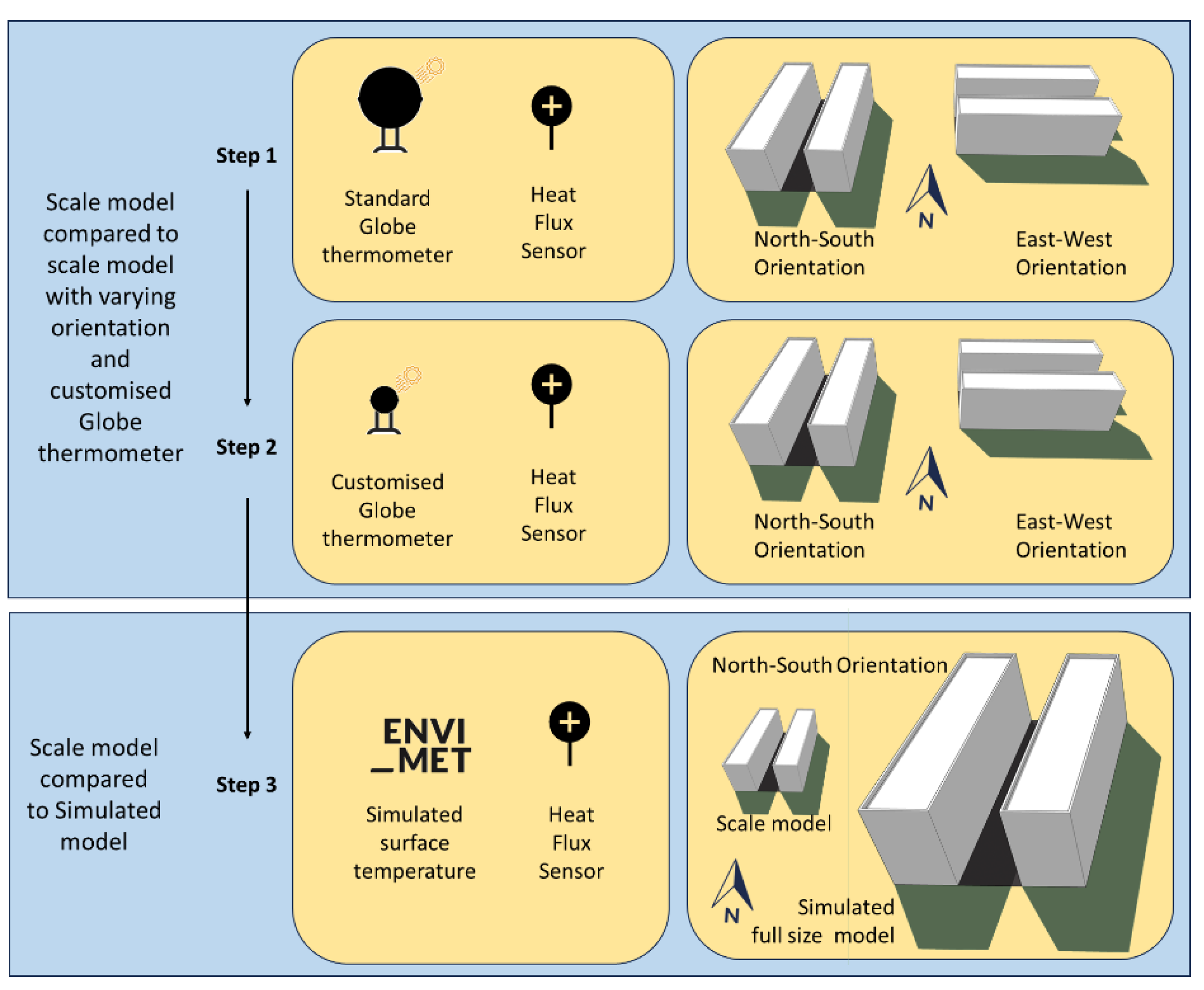 Scale model compared to scale model with varying orientation and customised Globe thermometer

Step 1

Standard Globe thermometer

Heat Flux Sensor

North-South Orientation

N

East-West Orientation

Step 2

Customised Globe thermometer

Heat Flux Sensor

North-South Orientation

N

East-West Orientation

Scale model compared to Simulated model

Step 3

ENVI
_MET

Simulated surface temperature

Heat Flux Sensor

North-South Orientation

Scale model

N

Simulated full size model