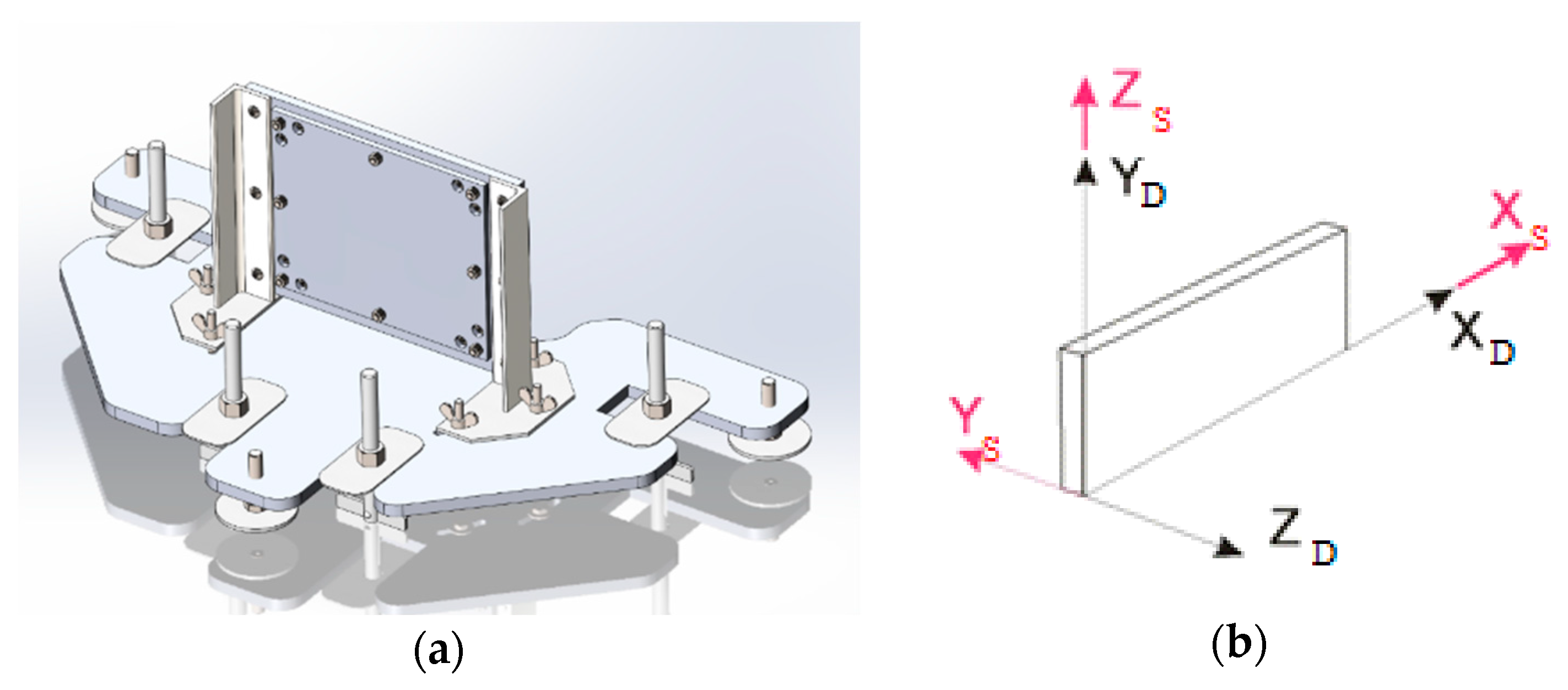 $Z_S$
$Y_D$
$X_S$
$X_D$
$Y_S$
$Z_D$
(a)
(b)