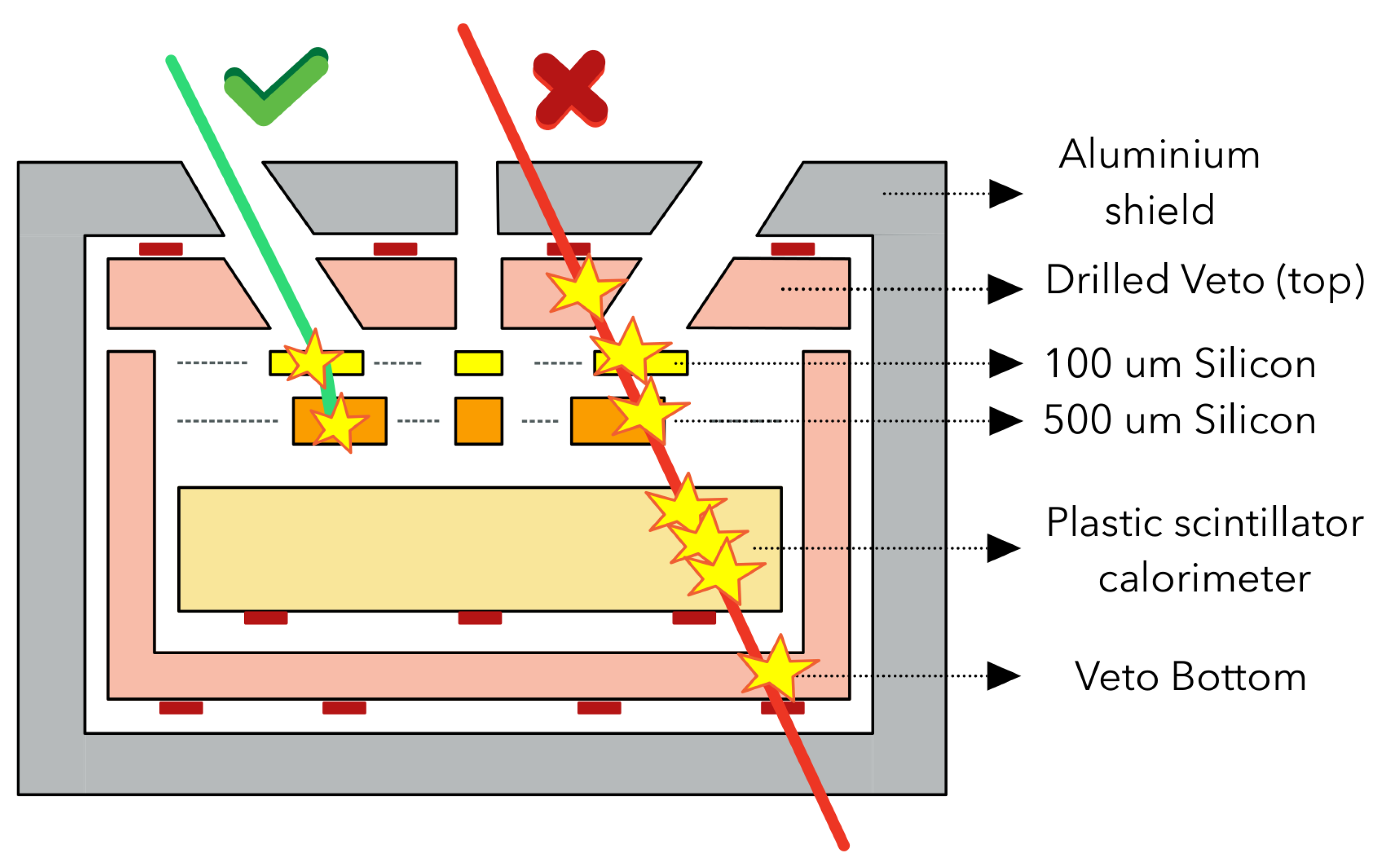 Aluminium shield

Drilled Veto (top)

100 um Silicon

500 um Silicon

Plastic scintillator calorimeter

Veto Bottom