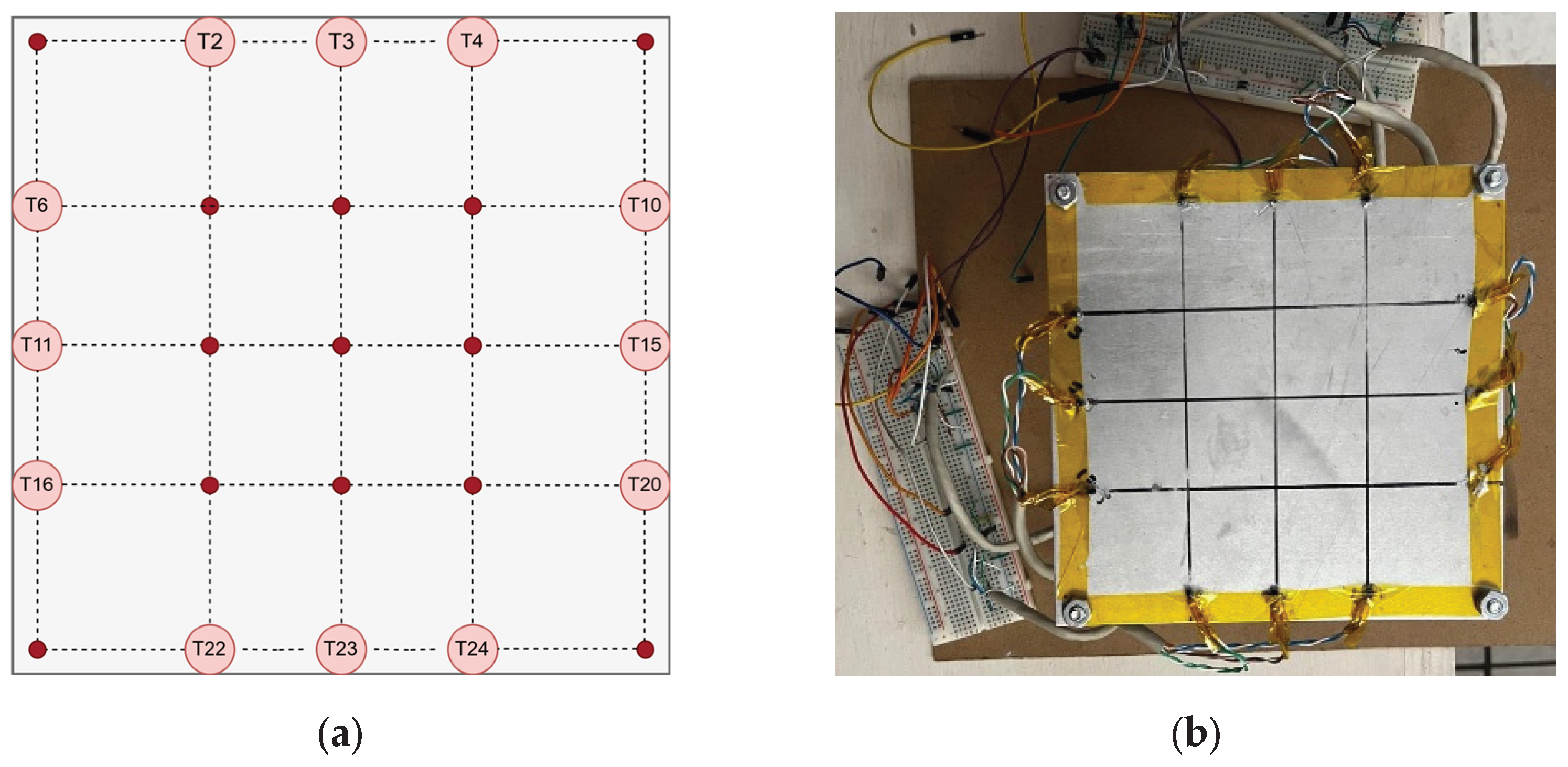 T2 T3 T4

T6 T10

T11 T15

T16 T20

T22 T23 T24

(a)

(b)