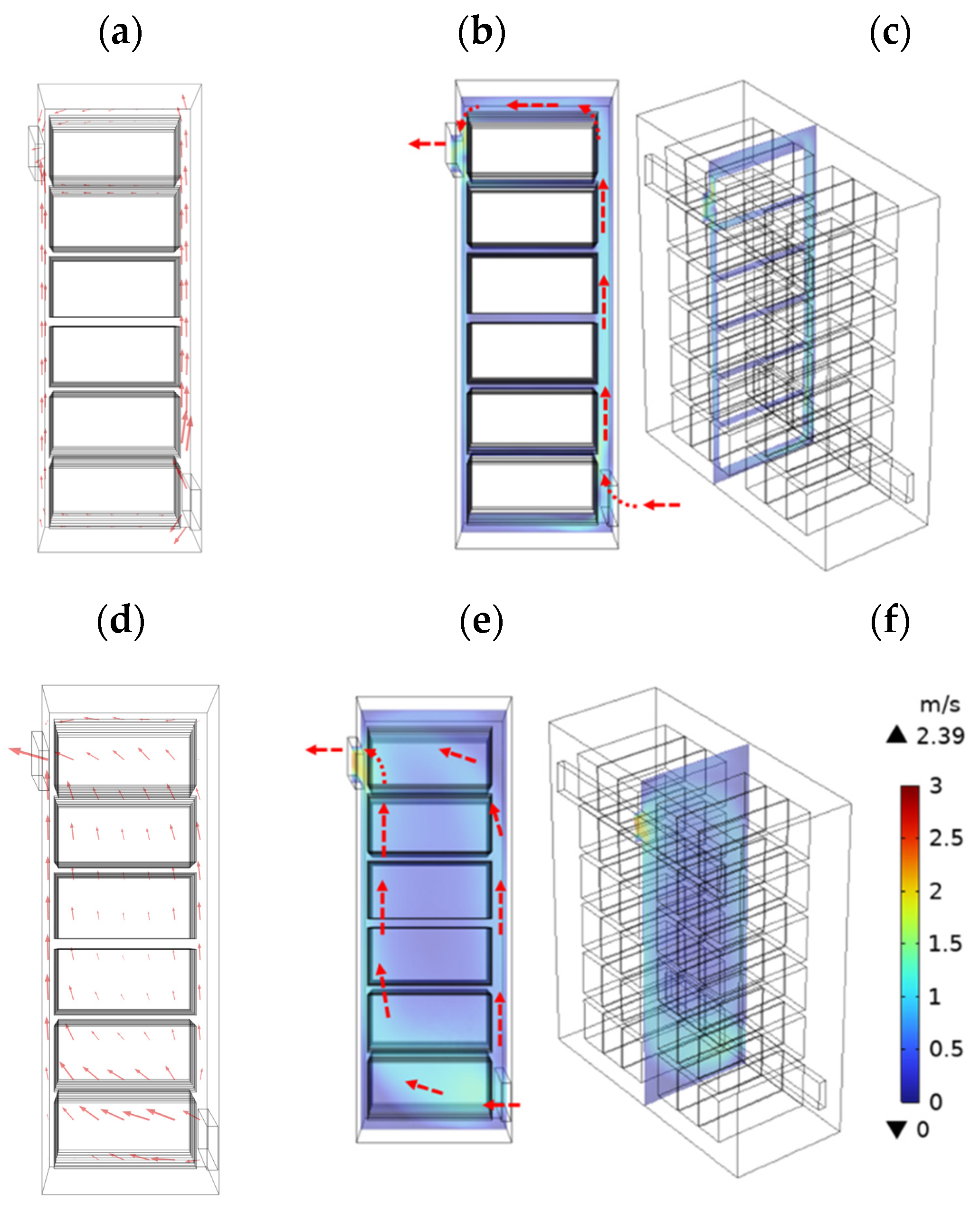 (a)

(b)

(c)

(d)

(e)

(f)

m/s
▲ 2.39
3
2.5
2
1.5
1
0.5
0
▼ 0