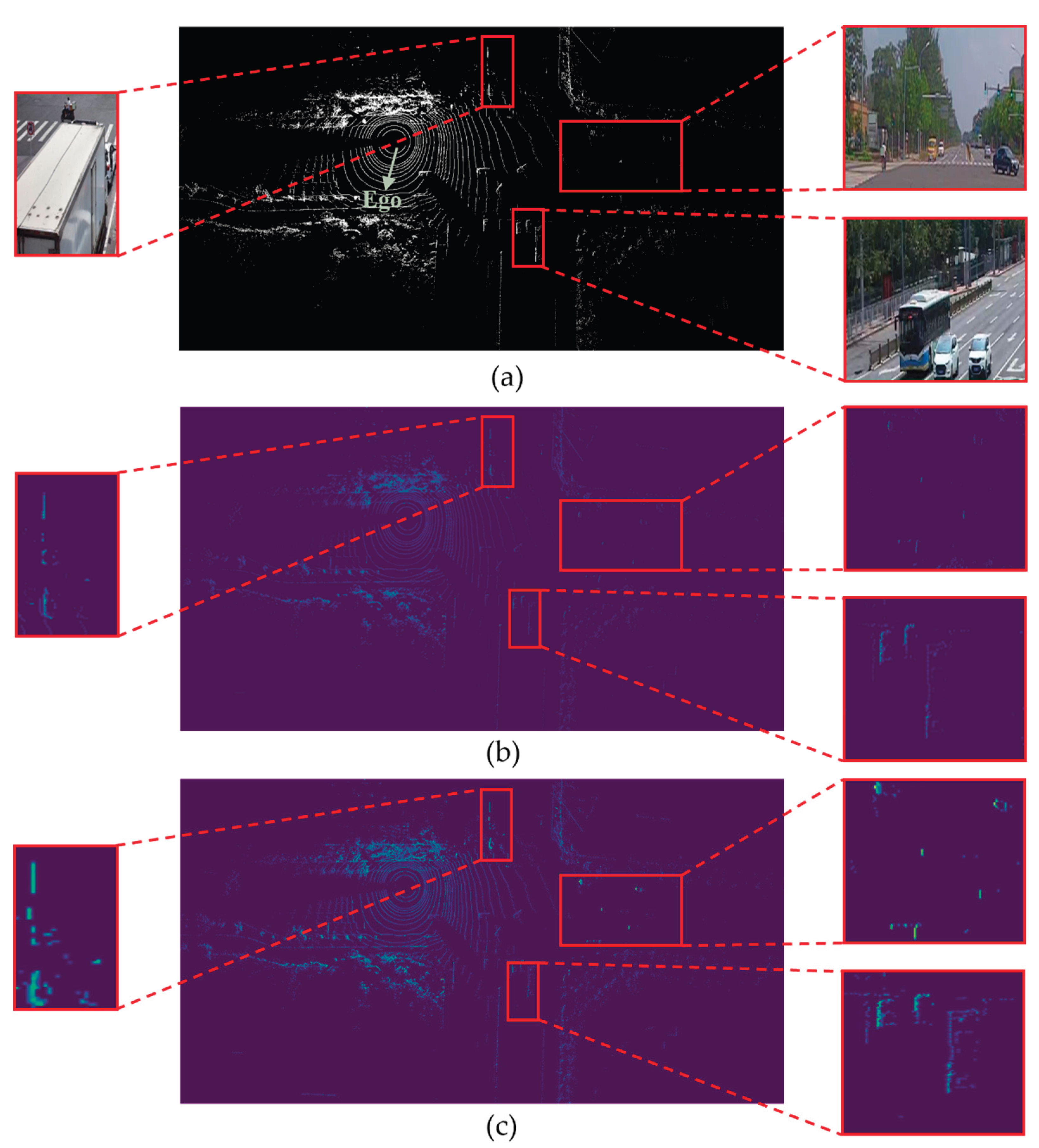 Ego

(a)

(b)

(c)