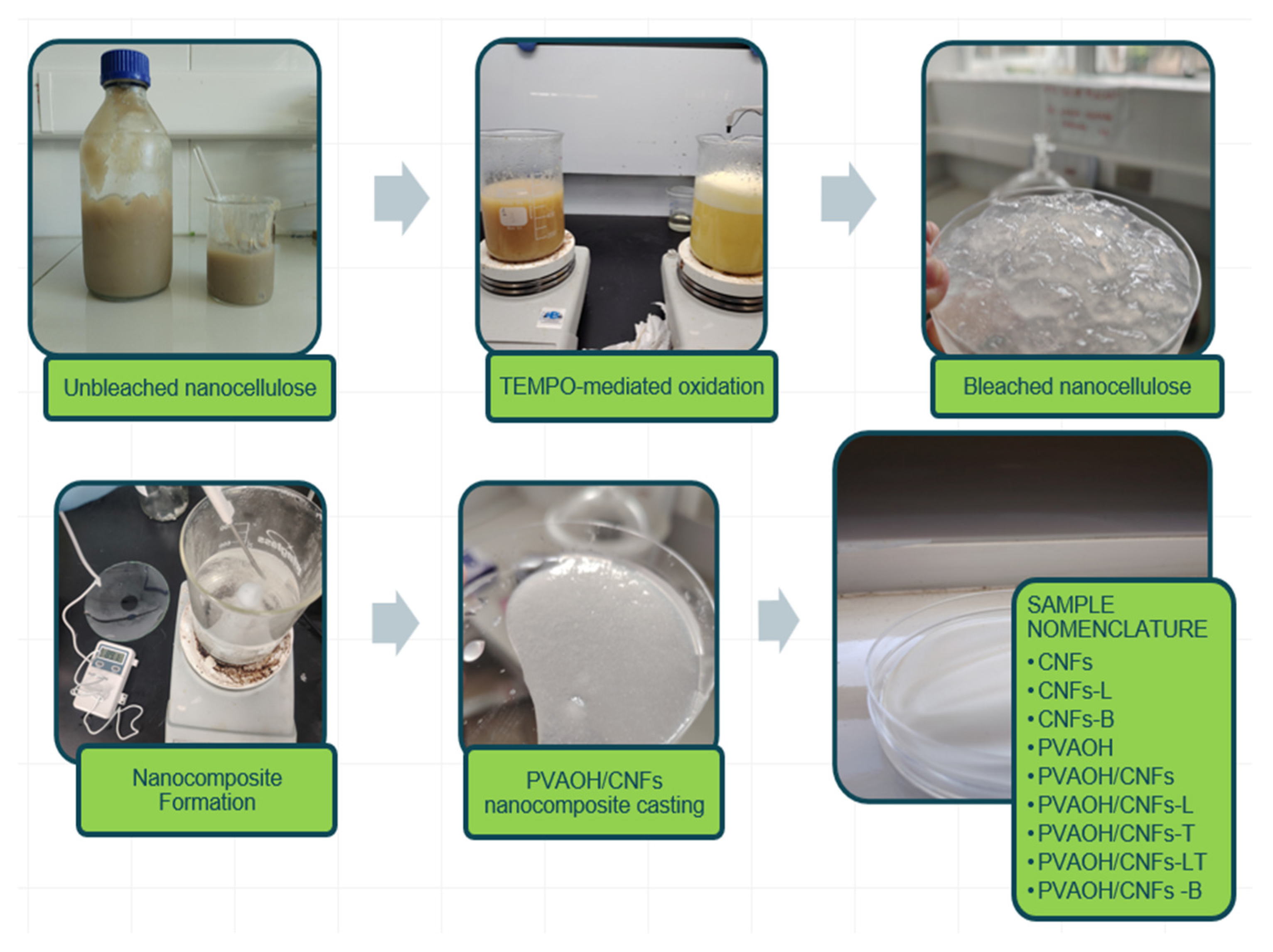 Unbleached nanocellulose

TEMPO-mediated oxidation

Bleached nanocellulose

Nanocomposite Formation

PVAOH/CNFs nanocomposite casting

SAMPLE NOMENCLATURE

• CNFs
• CNFs-L
• CNFs-B
• PVAOH
• PVAOH/CNFs
• PVAOH/CNFs-L
• PVAOH/CNFs-T
• PVAOH/CNFs-LT
• PVAOH/CNFs -B