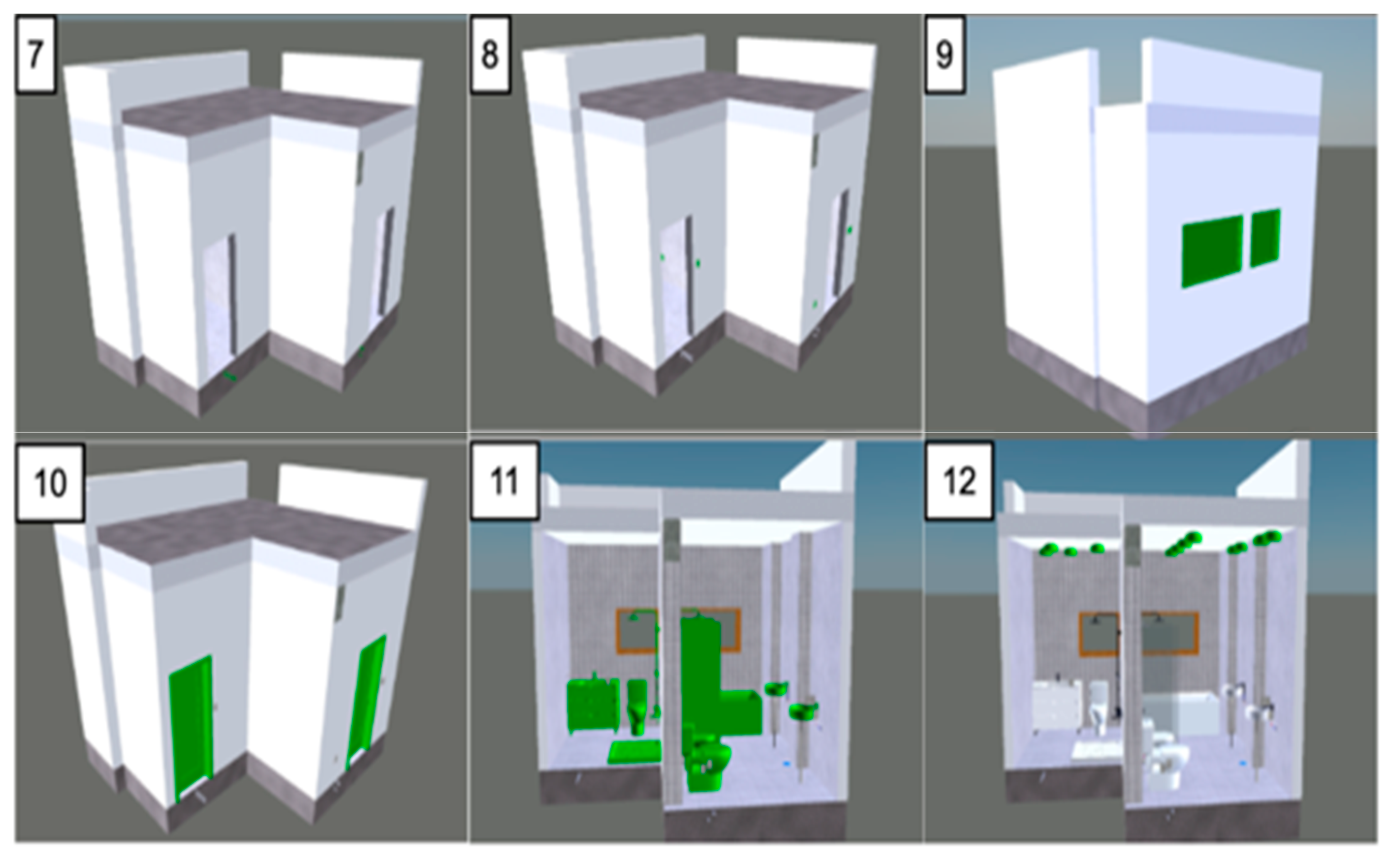 7

8

9

10

11

12