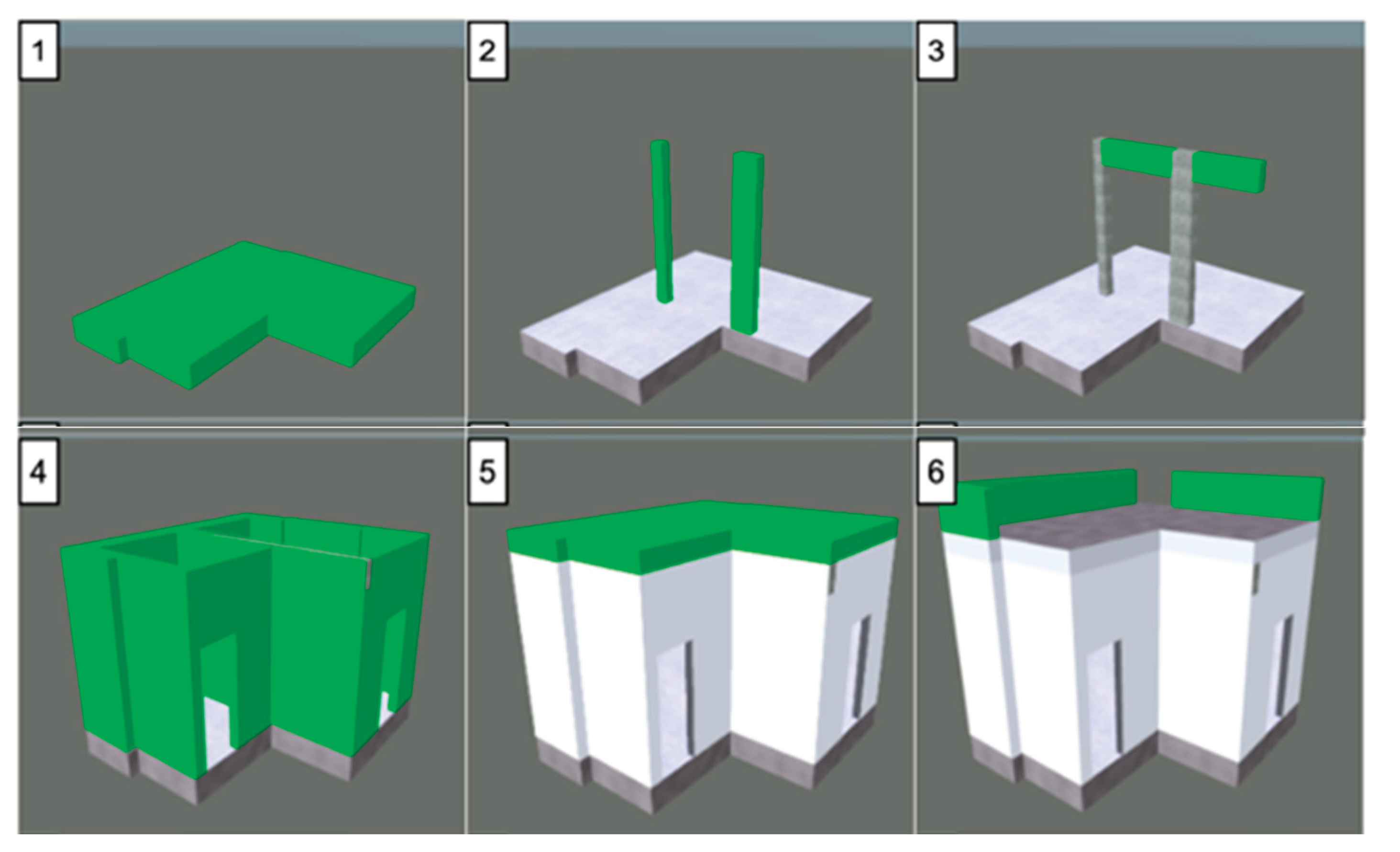 1

2

3

4

5

6