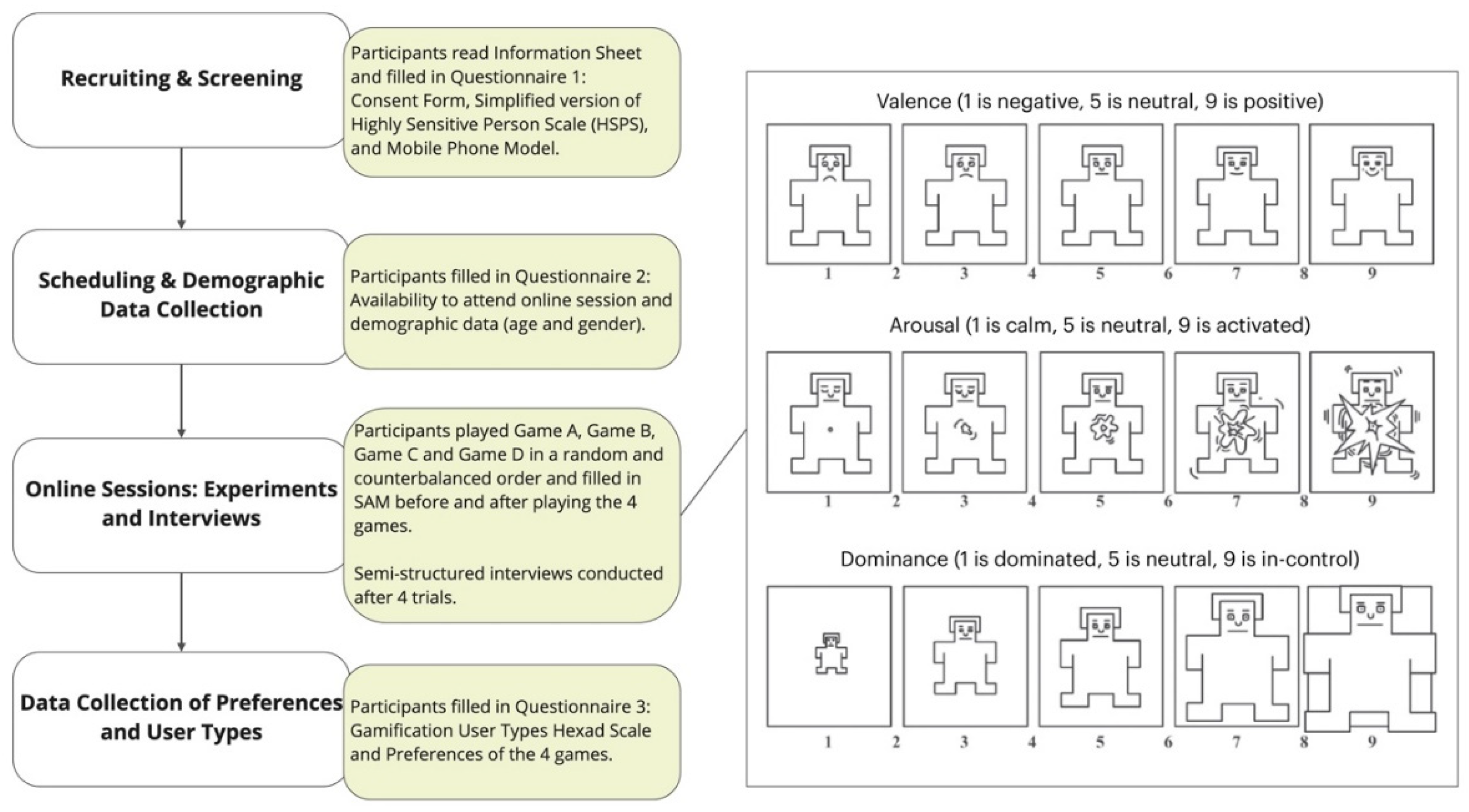 Recruiting & Screening

Participants read Information Sheet and filled in Questionnaire 1: Consent Form, Simplified version of Highly Sensitive Person Scale (HSPS), and Mobile Phone Model.

Scheduling & Demographic Data Collection

Participants filled in Questionnaire 2: Availability to attend online session and demographic data (age and gender).

Online Sessions: Experiments and Interviews

Participants played Game A, Game B, Game C and Game D in a random and counterbalanced order and filled in SAM before and after playing the 4 games.

Semi-structured interviews conducted after 4 trials.

Data Collection of Preferences and User Types

Participants filled in Questionnaire 3: Gamification User Types Hexad Scale and Preferences of the 4 games.

Valence (1 is negative, 5 is neutral, 9 is positive)

1 2 3 4 5 6 7 8 9

Arousal (1 is calm, 5 is neutral, 9 is activated)

1 2 3 4 5 6 7 8 9

Dominance (1 is dominated, 5 is neutral, 9 is in-control)

1 2 3 4 5 6 7 8 9