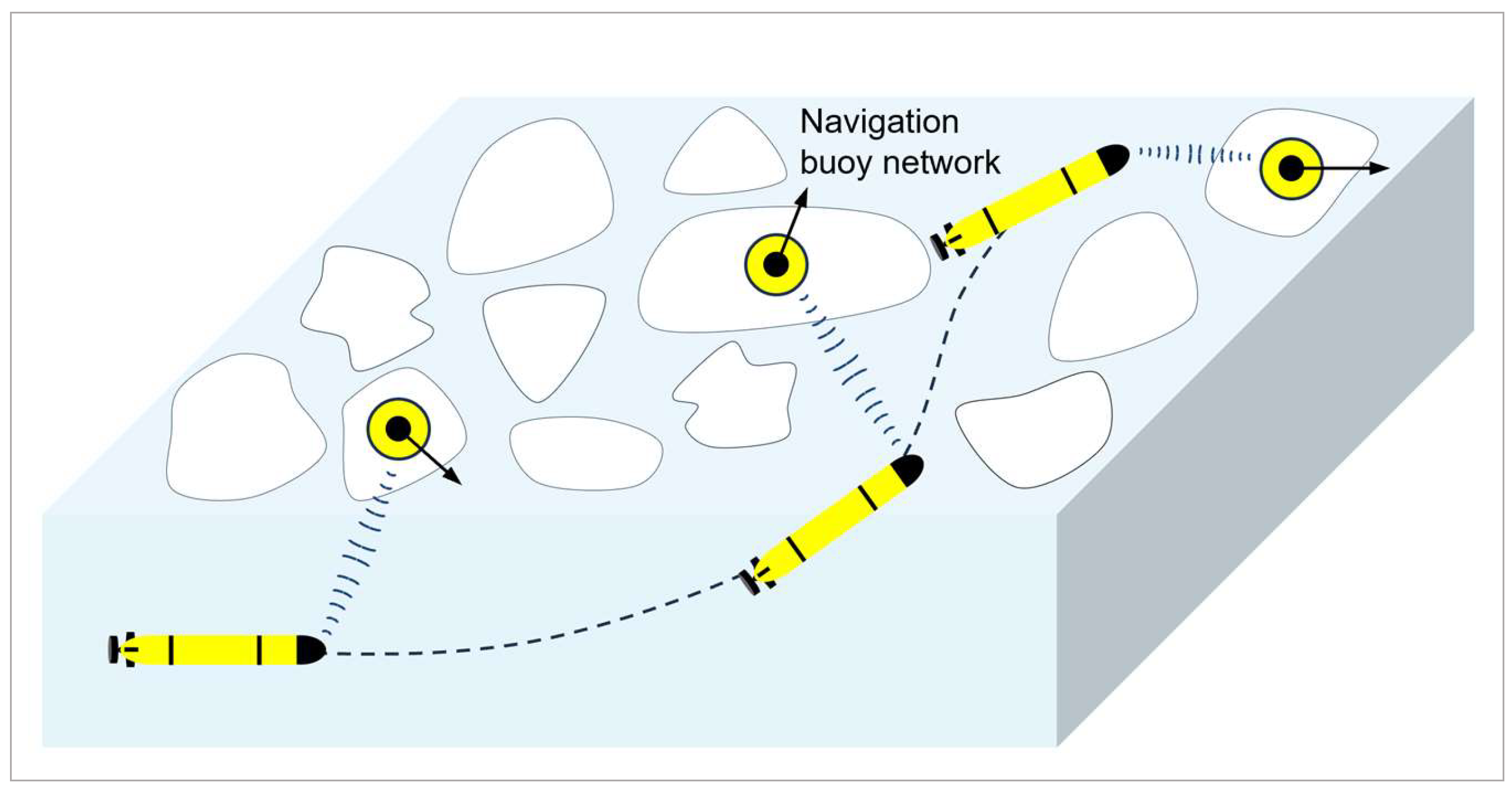 Navigation buoy network