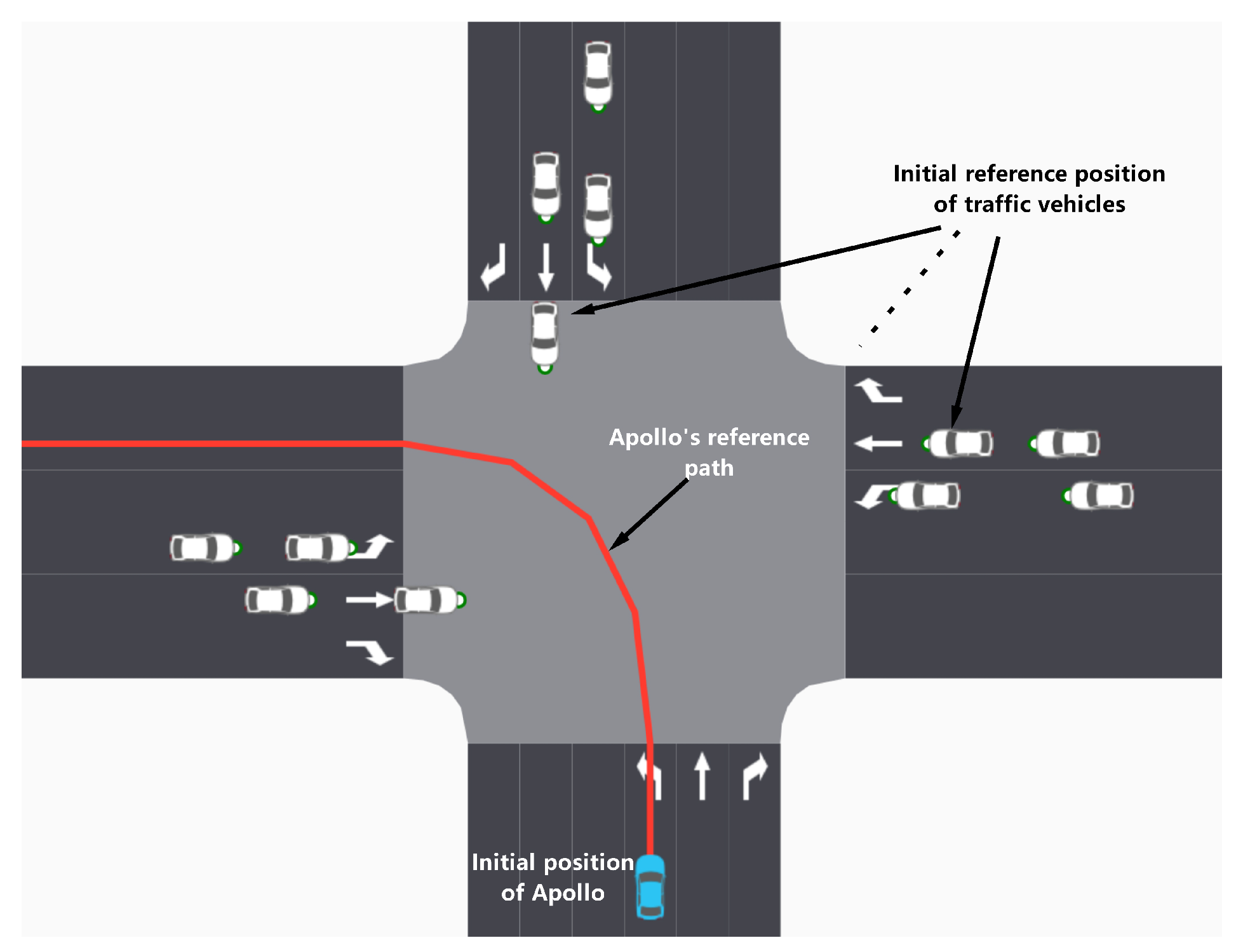 Initial reference position of traffic vehicles

Apollo's reference path

Initial position of Apollo