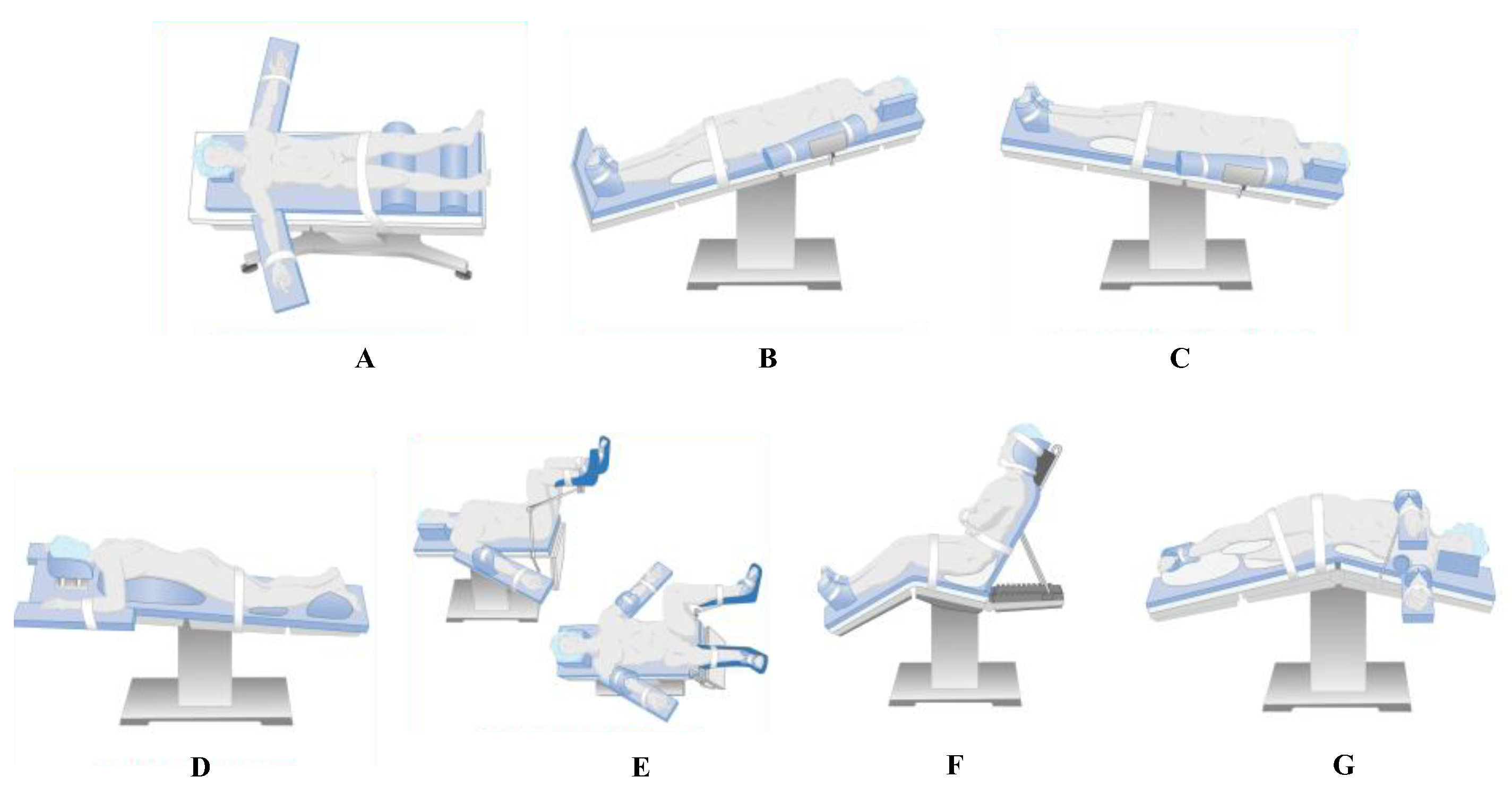 A

B

C

D

E

F

G