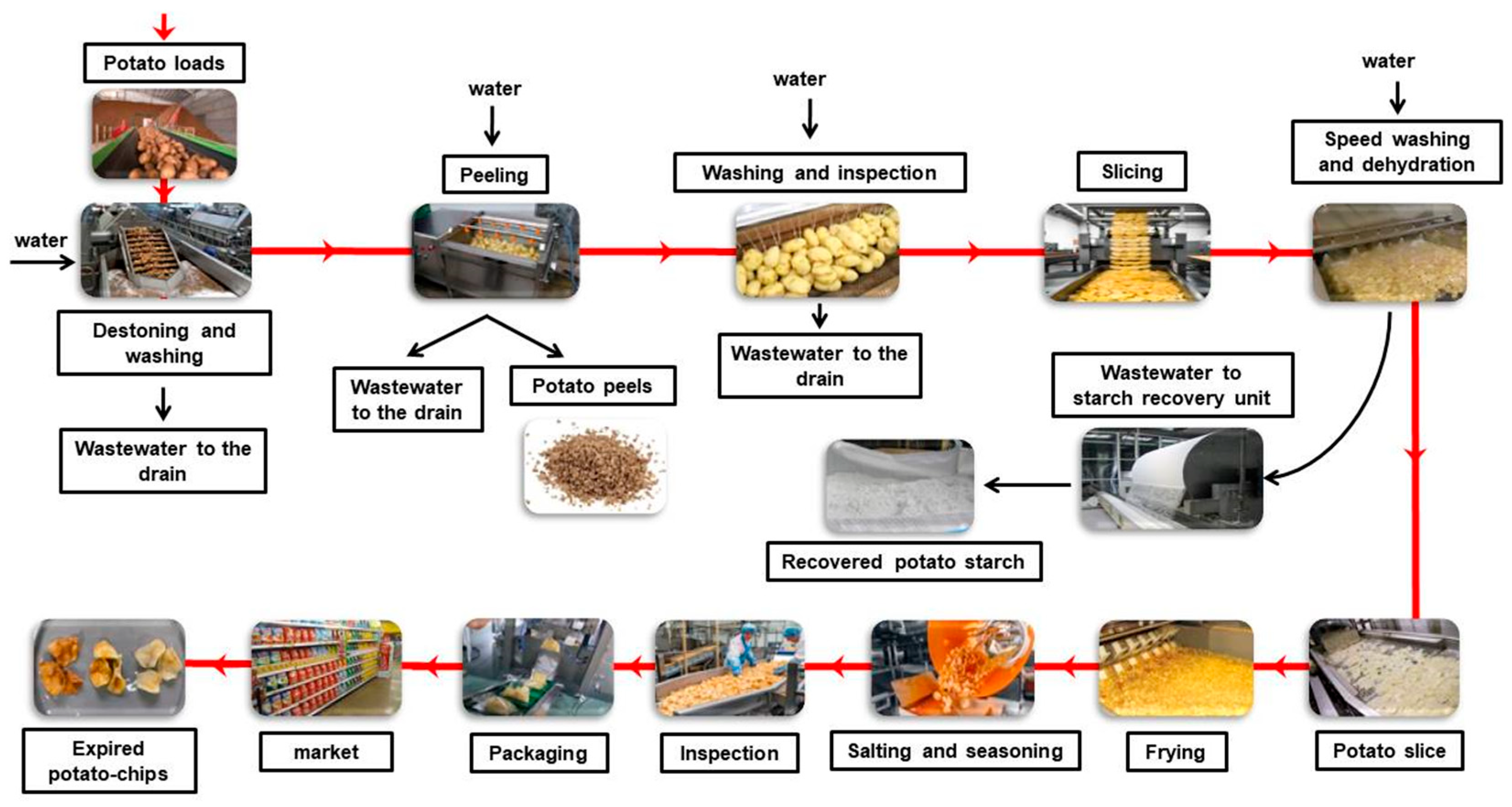 Potato loads

water

Destoning and washing

Wastewater to the drain

water

Peeling

Wastewater to the drain

Potato peels

water

Washing and inspection

Wastewater to the drain

Slicing

water

Speed washing and dehydration

Wastewater to starch recovery unit

Recovered potato starch

Potato slice

Frying

Salting and seasoning

Inspection

Packaging

market

Expired potato-chips