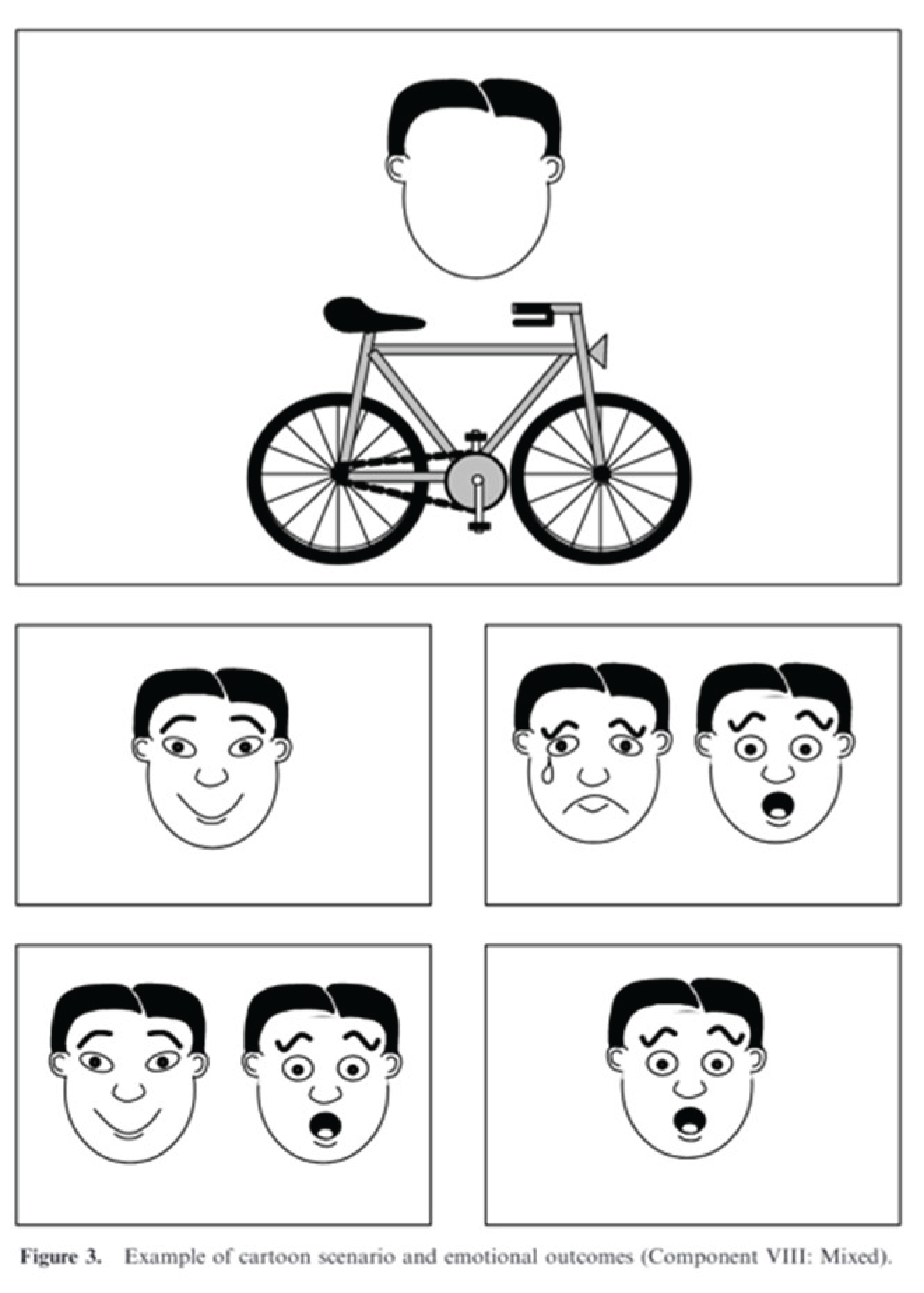 Figure 3. Example of cartoon scenario and emotional outcomes (Component VIII: Mixed).