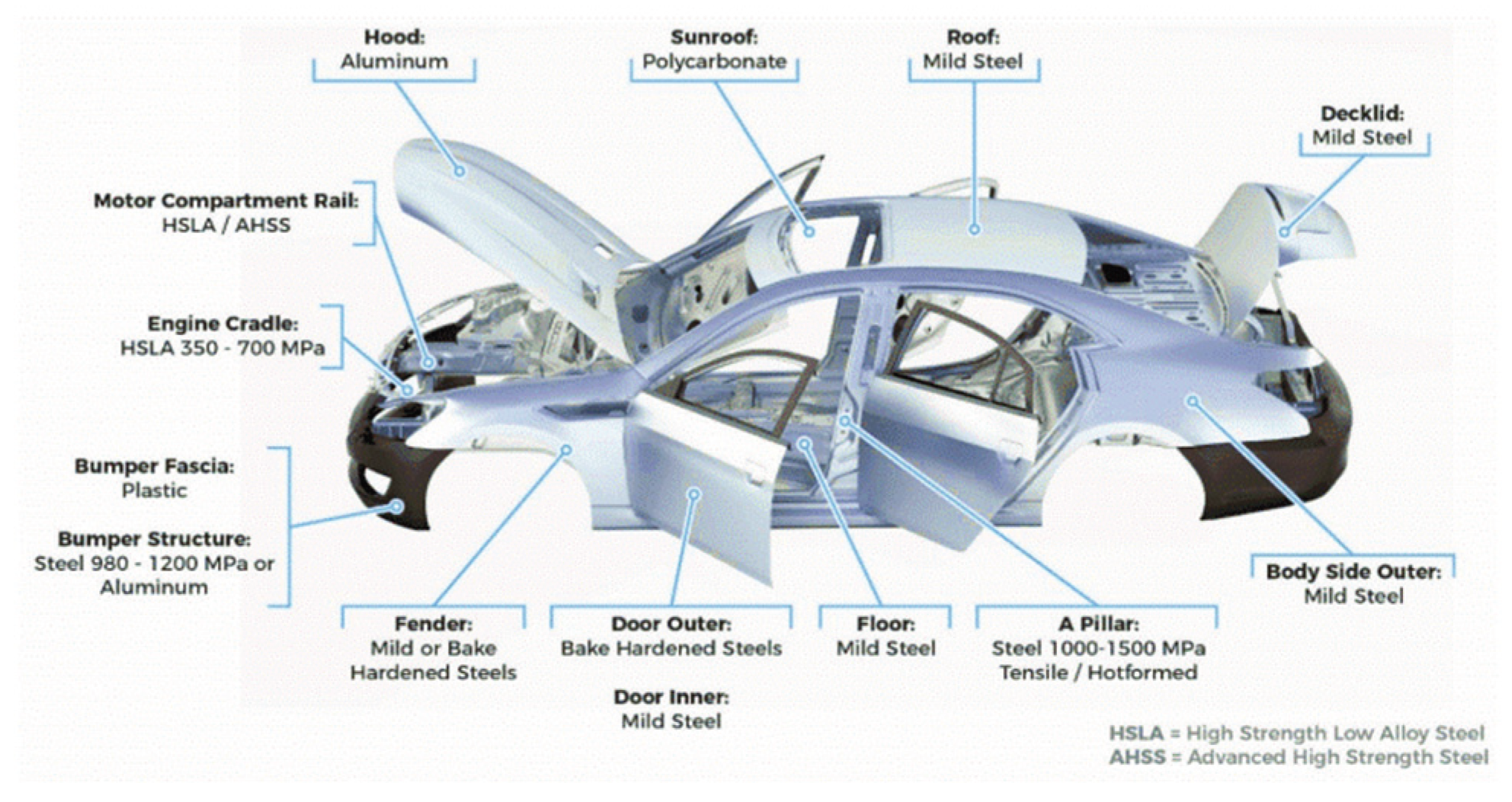 Hood:
Aluminum

Sunroof:
Polycarbonate

Roof:
Mild Steel

Decklid:
Mild Steel

Motor Compartment Rail:
HSLA / AHSS

Engine Cradle:
HSLA 350 - 700 MPa

Bumper Fascia:
Plastic

Bumper Structure:
Steel 980 - 1200 MPa or Aluminum

Fender:
Mild or Bake Hardened Steels

Door Outer:
Bake Hardened Steels

Door Inner:
Mild Steel

Floor:
Mild Steel

A Pillar:
Steel 1000-1500 MPa Tensile / Hotformed

Body Side Outer:
Mild Steel

HSLA = High Strength Low Alloy Steel
AHSS = Advanced High Strength Steel