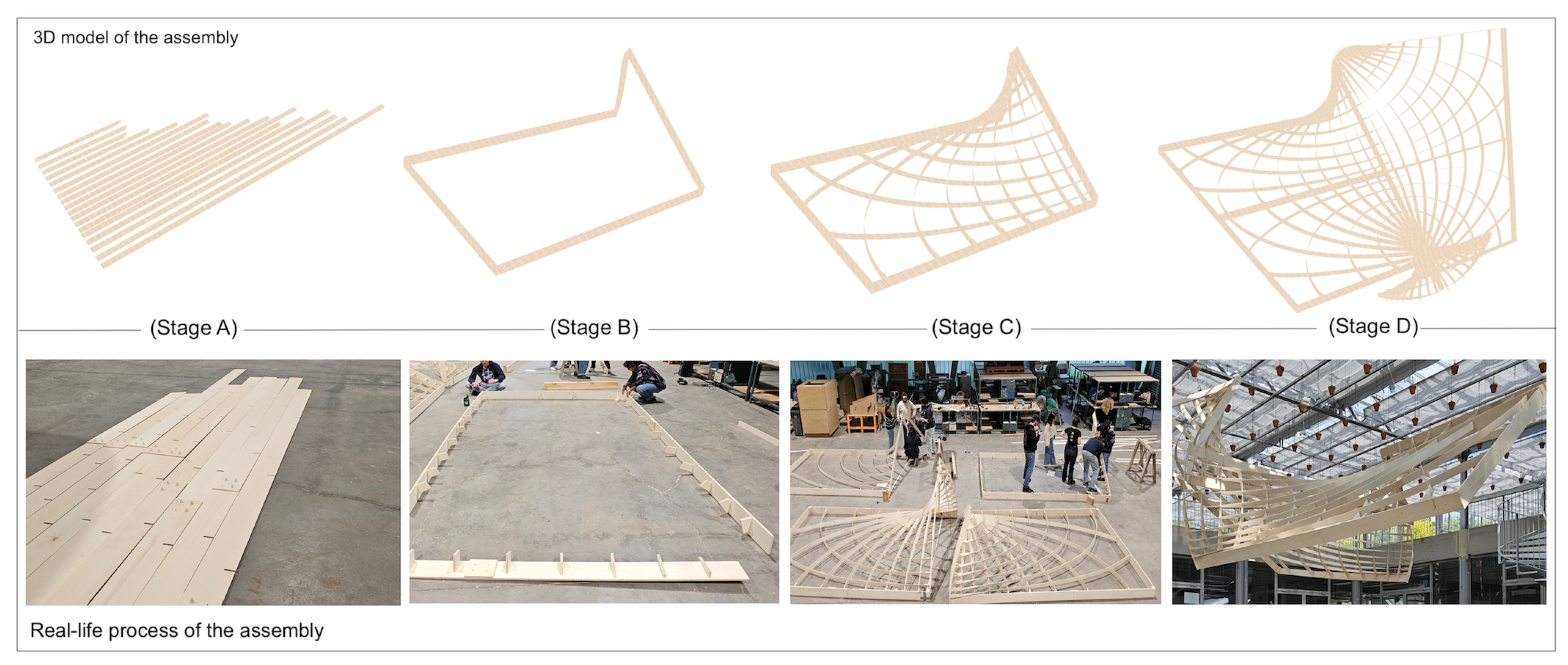 3D model of the assembly

(Stage A) (Stage B) (Stage C) (Stage D)

Real-life process of the assembly