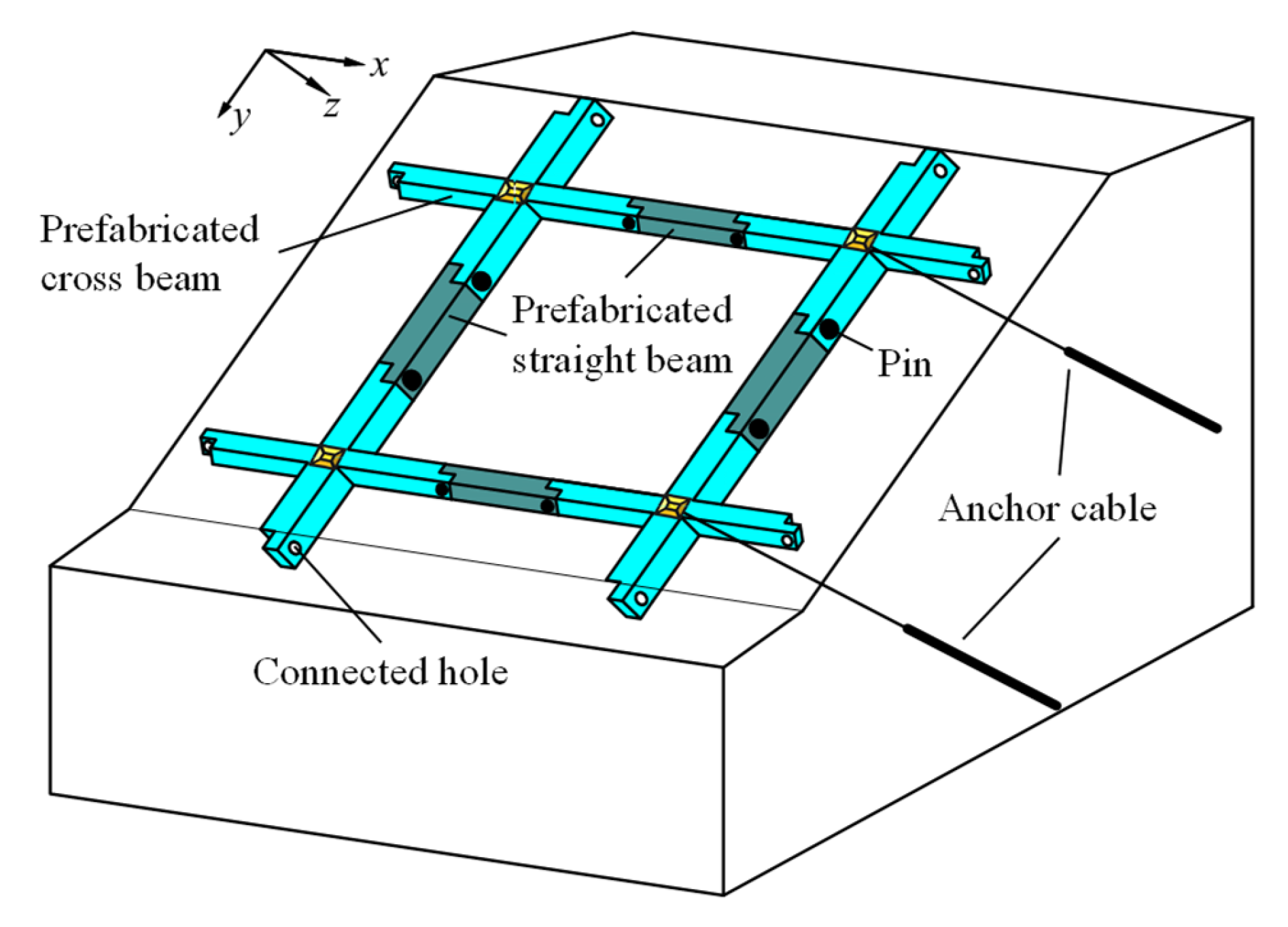 $x$
$y$
$z$
Prefabricated cross beam
Prefabricated straight beam
Pin
Anchor cable
Connected hole