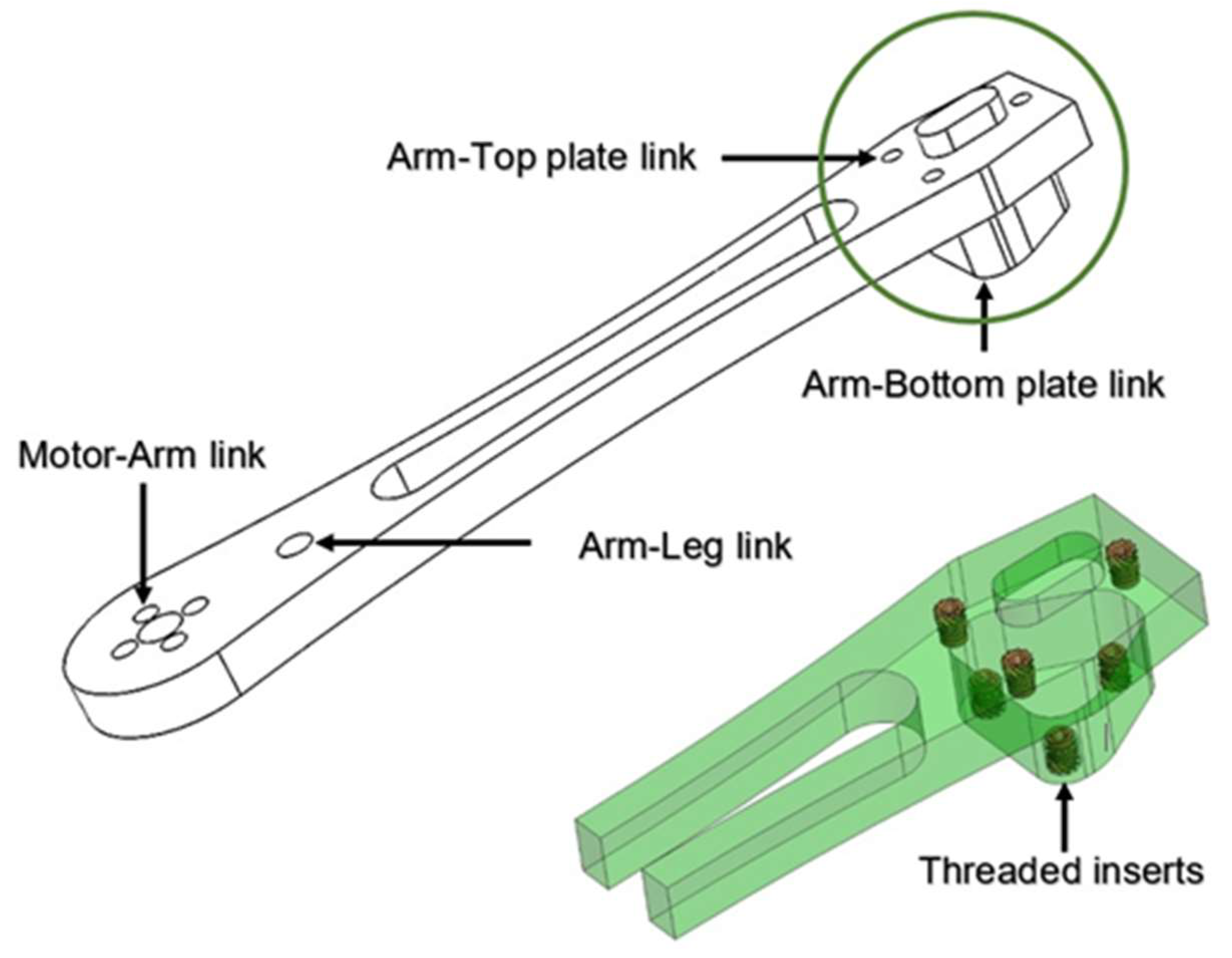 Arm-Top plate link

Arm-Bottom plate link

Motor-Arm link

Arm-Leg link

Threaded inserts