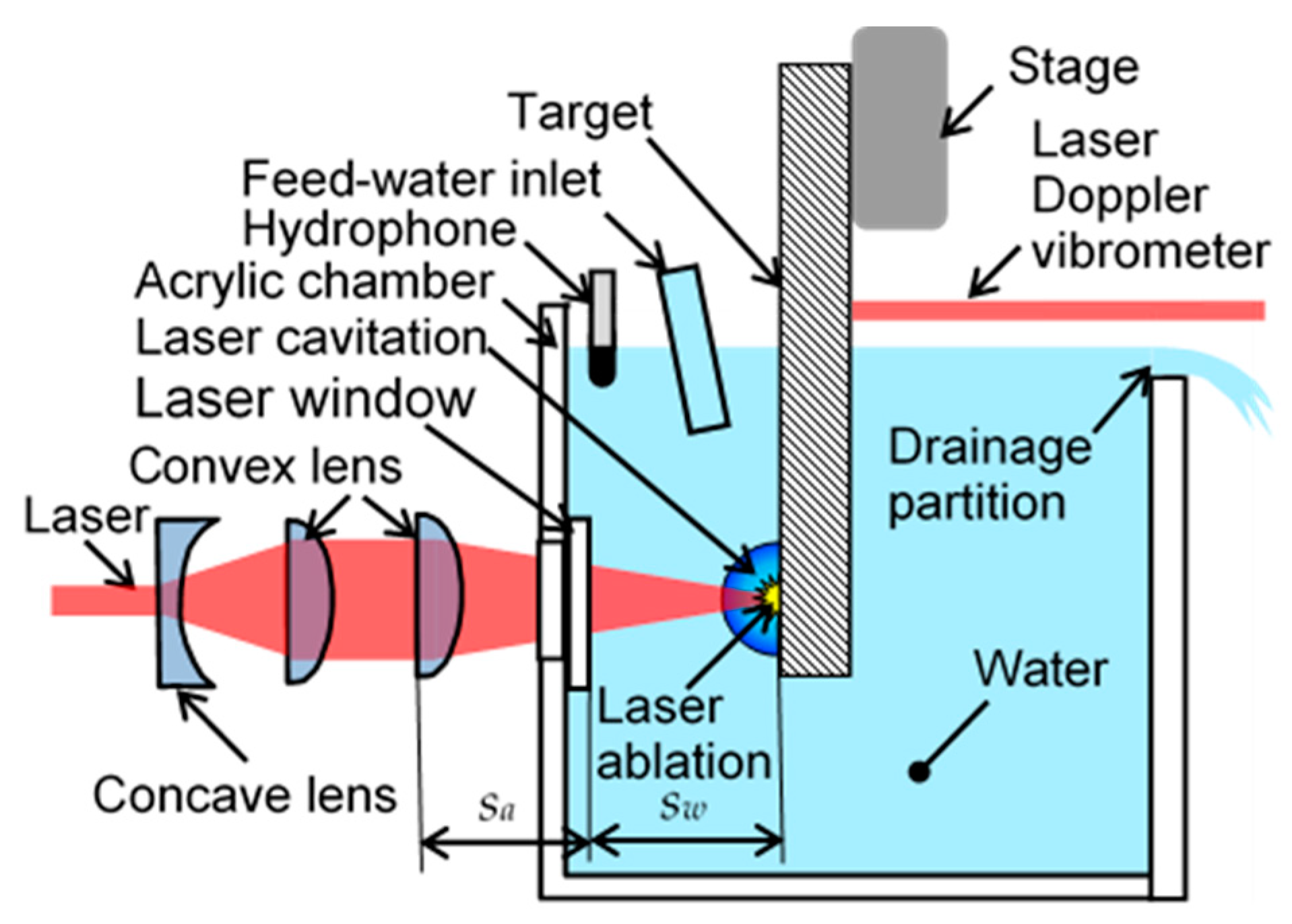 Stage
Target
Laser Doppler vibrometer
Feed-water inlet
Hydrophone
Acrylic chamber
Laser cavitation
Laser window
Convex lens
Laser
Drainage partition
Water
Laser ablation
Concave lens
$s_a$
$s_w$