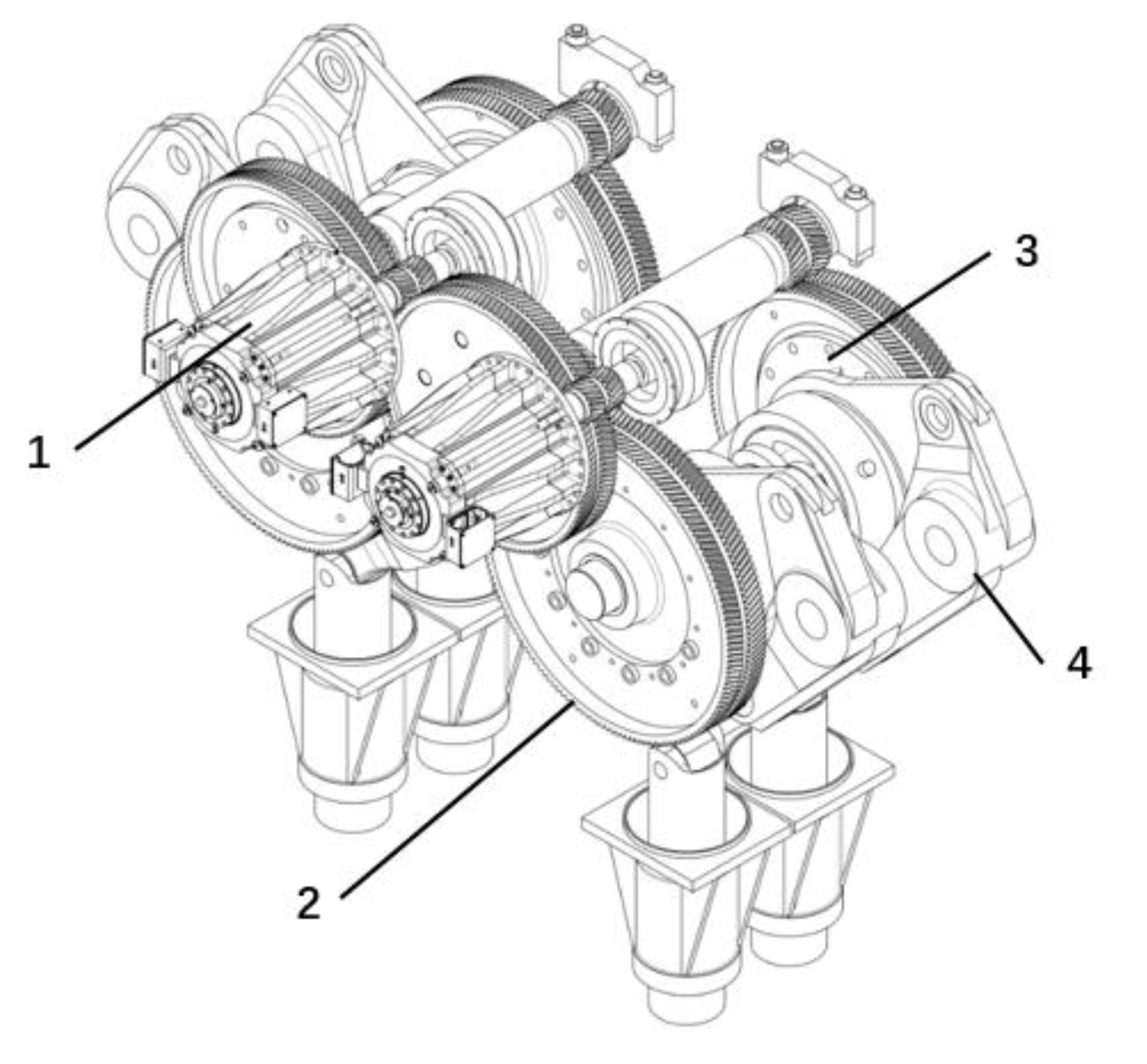 3
1
4
2