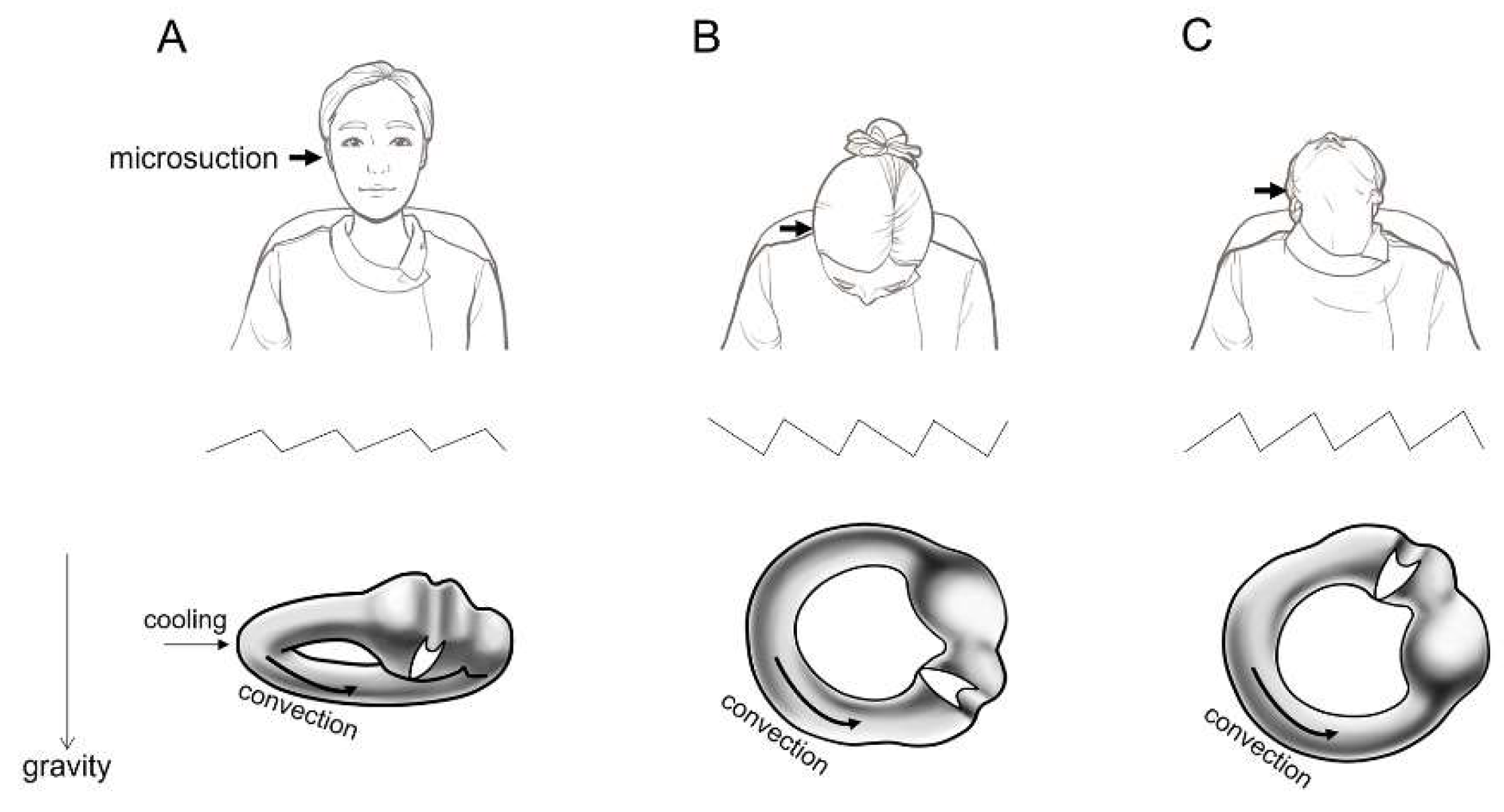 A

B

C

microsuction

cooling

convection

gravity

convection

convection