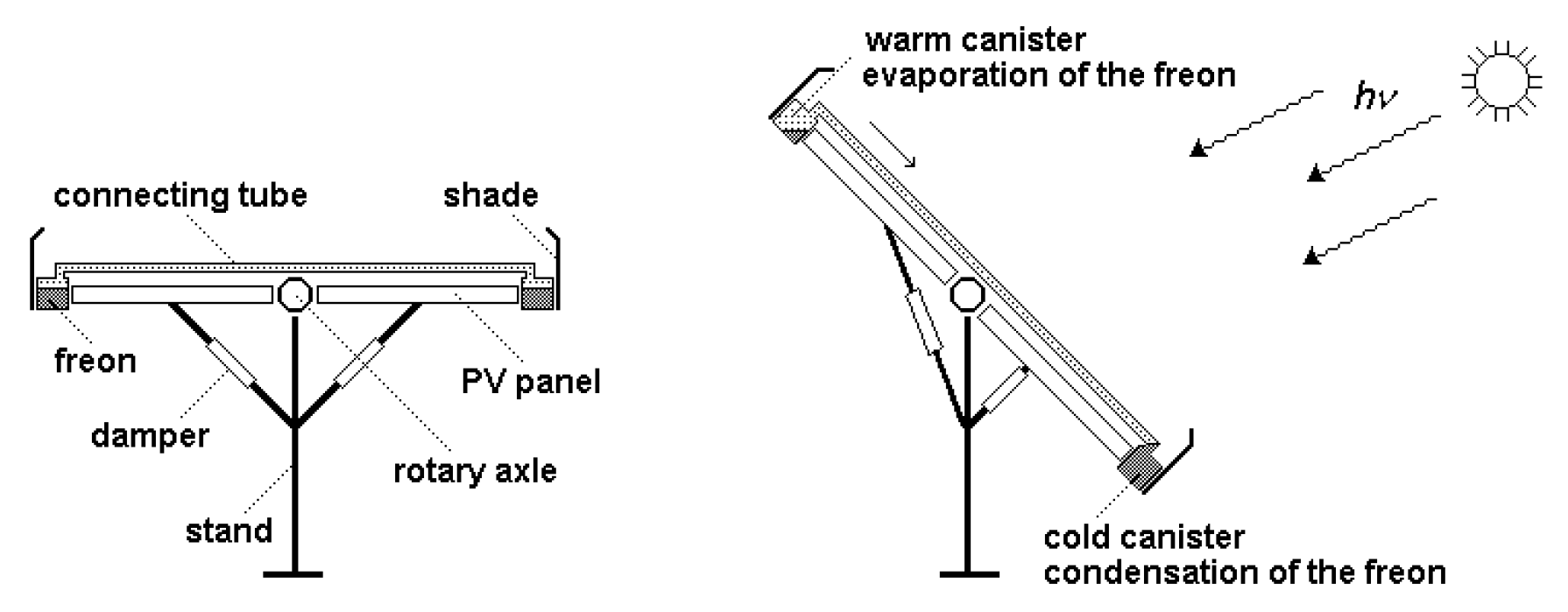 connecting tube

shade

freon

PV panel

damper

rotary axle

stand

warm canister
evaporation of the freon

$h\nu$

cold canister
condensation of the freon