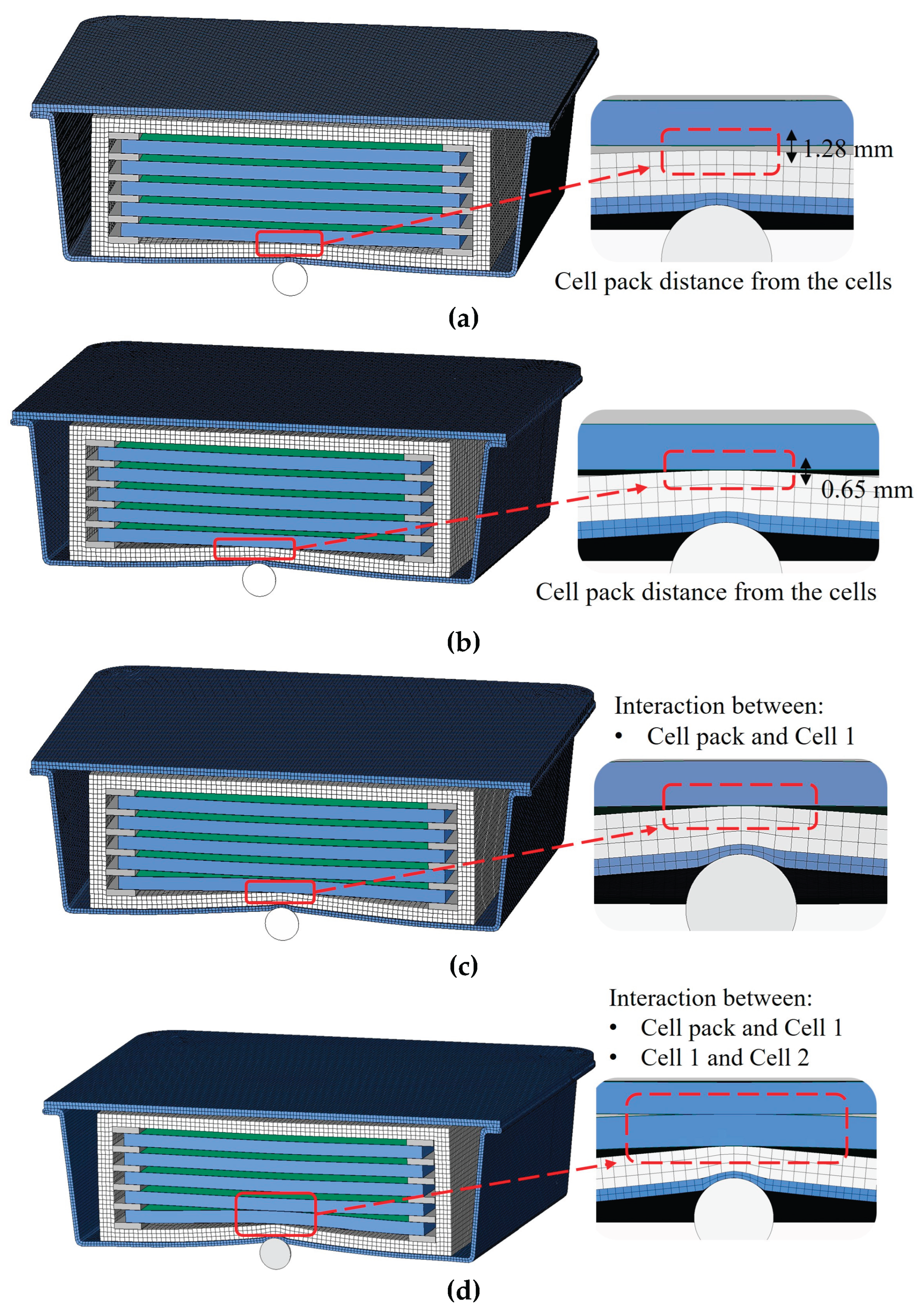 1.28 mm

Cell pack distance from the cells

(a)

0.65 mm

Cell pack distance from the cells

(b)

Interaction between:
• Cell pack and Cell 1

(c)

Interaction between:
• Cell pack and Cell 1
• Cell 1 and Cell 2

(d)