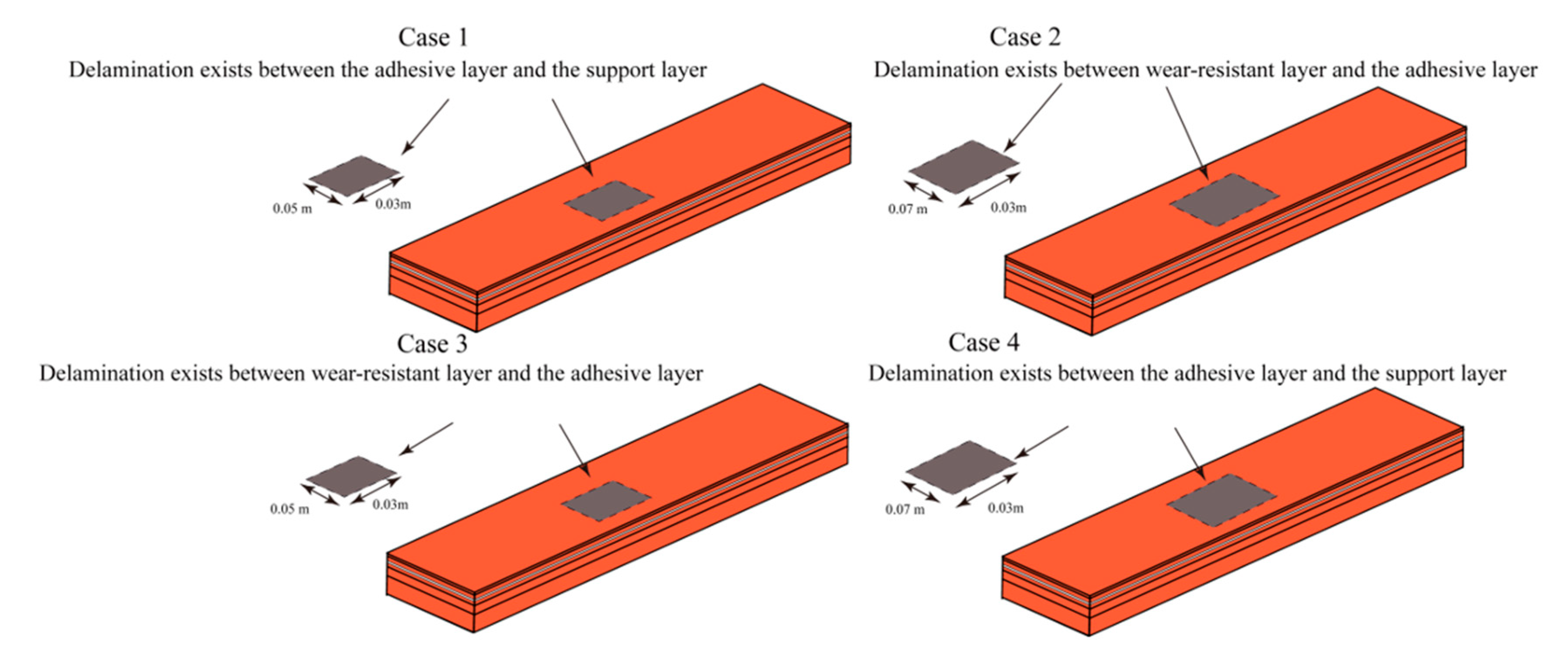 Case 1
Delamination exists between the adhesive layer and the support layer

0.05 m
0.03m

Case 2
Delamination exists between wear-resistant layer and the adhesive layer

0.07 m
0.03m

Case 3
Delamination exists between wear-resistant layer and the adhesive layer

0.05 m
0.03m

Case 4
Delamination exists between the adhesive layer and the support layer

0.07 m
0.03m