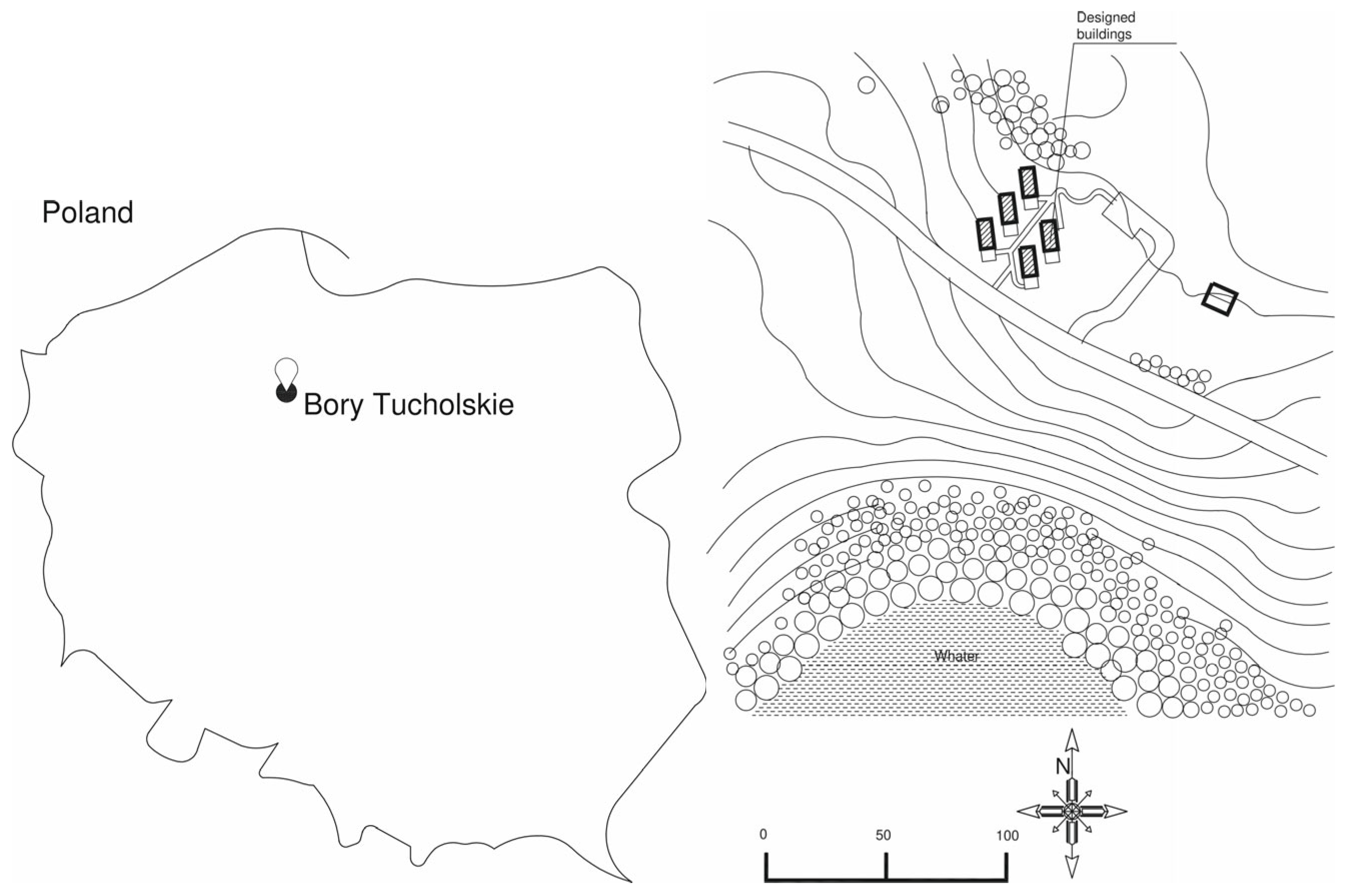 Poland

Bory Tucholskie

Designed buildings

Whater

N

0

50

100